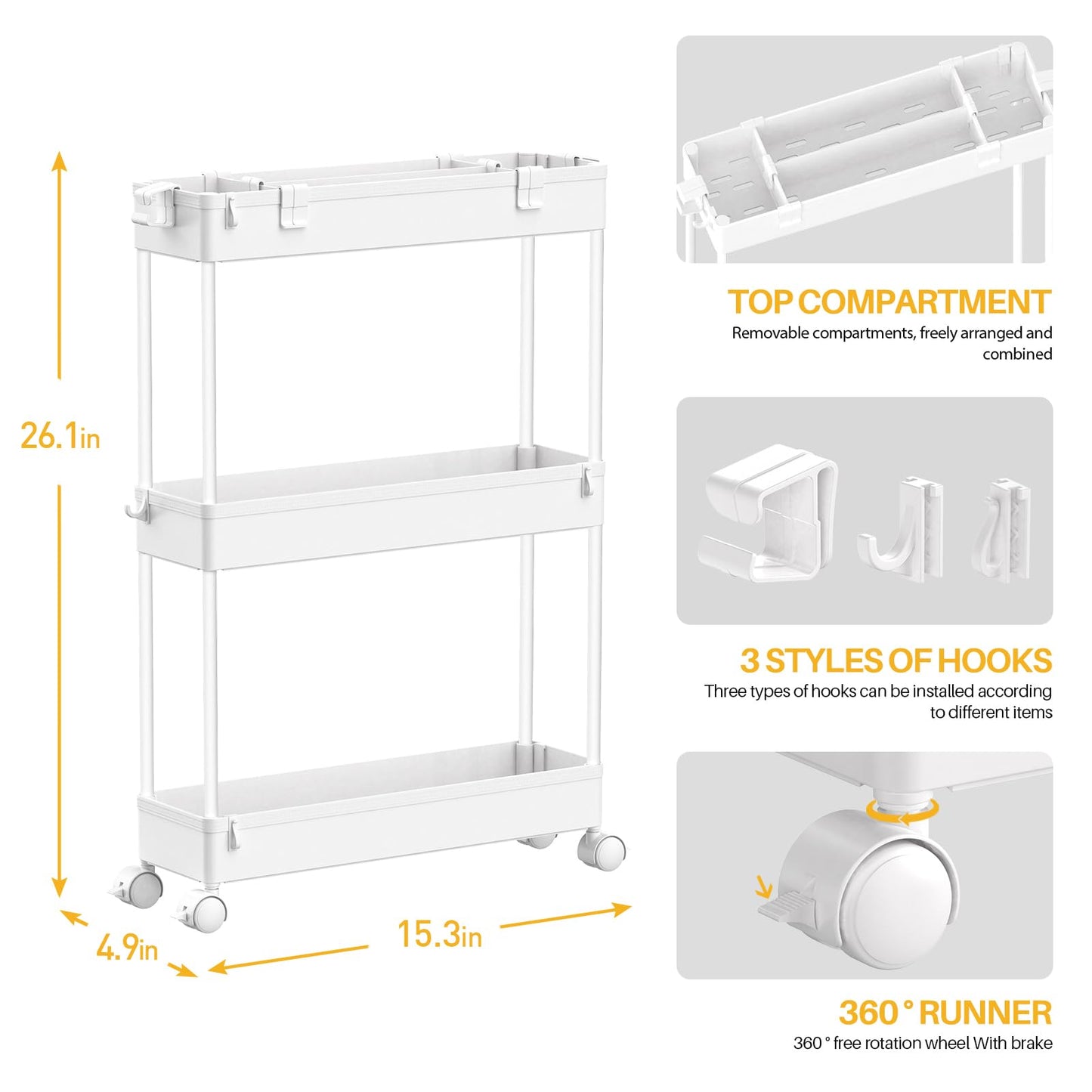 26.1in

4.9in

15.3in

TOP COMPARTMENT
Removable compartments, freely arranged and combined

3 STYLES OF HOOKS
Three types of hooks can be installed according to different items

360 ° RUNNER
360 ° free rotation wheel With brake