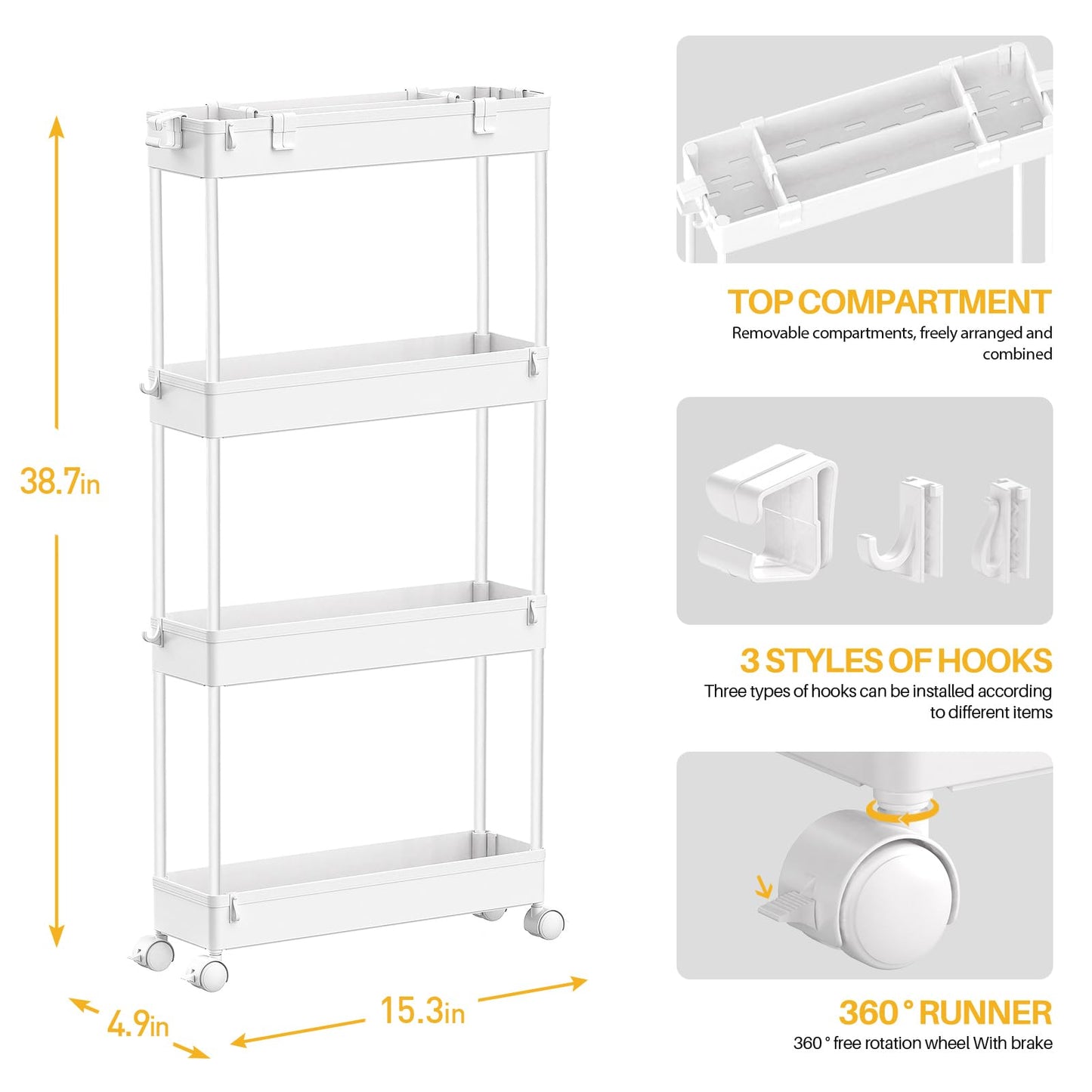 38.7in

4.9in

15.3in

TOP COMPARTMENT
Removable compartments, freely arranged and combined

3 STYLES OF HOOKS
Three types of hooks can be installed according to different items

360 ° RUNNER
360 ° free rotation wheel With brake