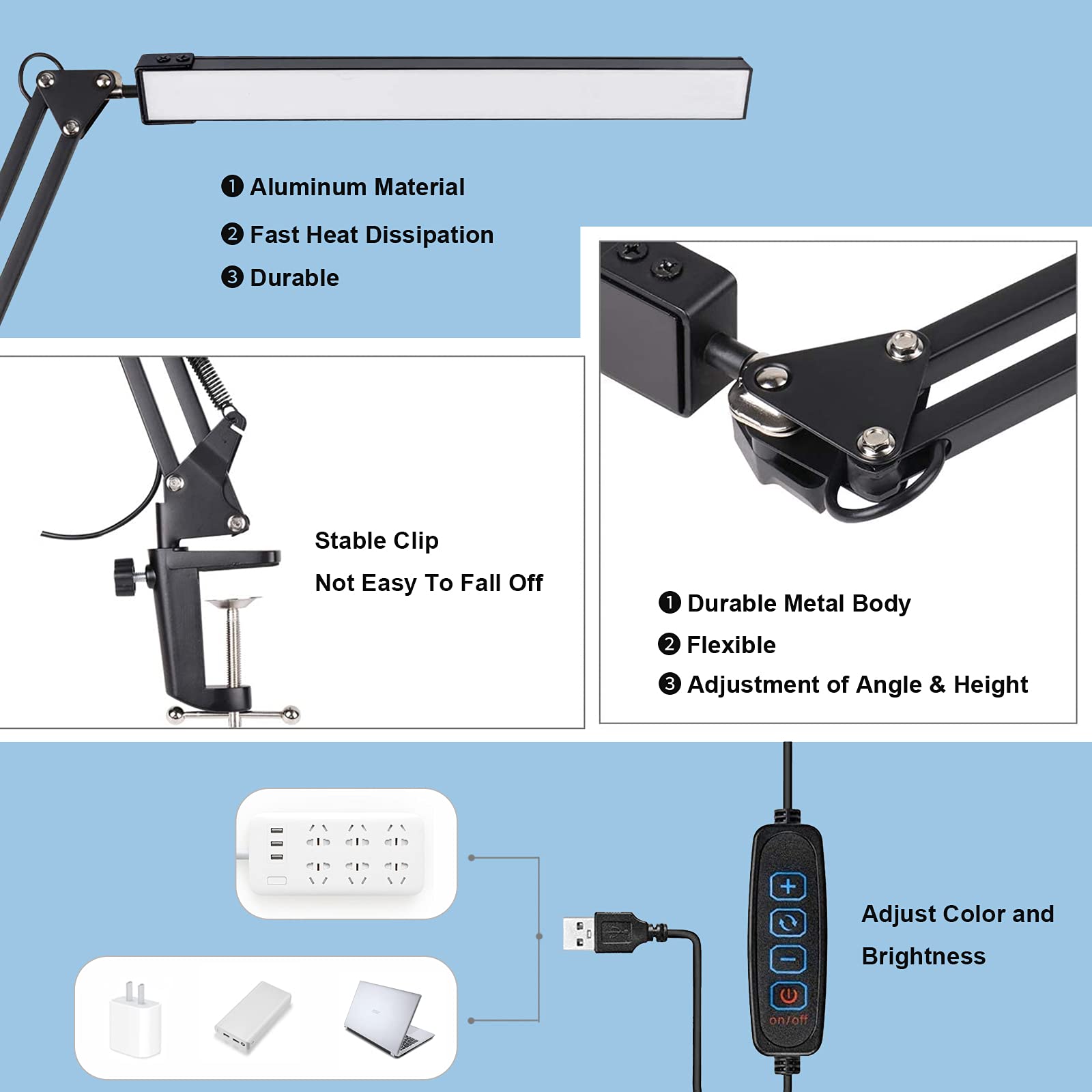 ❶ Aluminum Material
❷ Fast Heat Dissipation
❸ Durable

Stable Clip
Not Easy To Fall Off

❶ Durable Metal Body
❷ Flexible
❸ Adjustment of Angle & Height

on/off

Adjust Color and Brightness