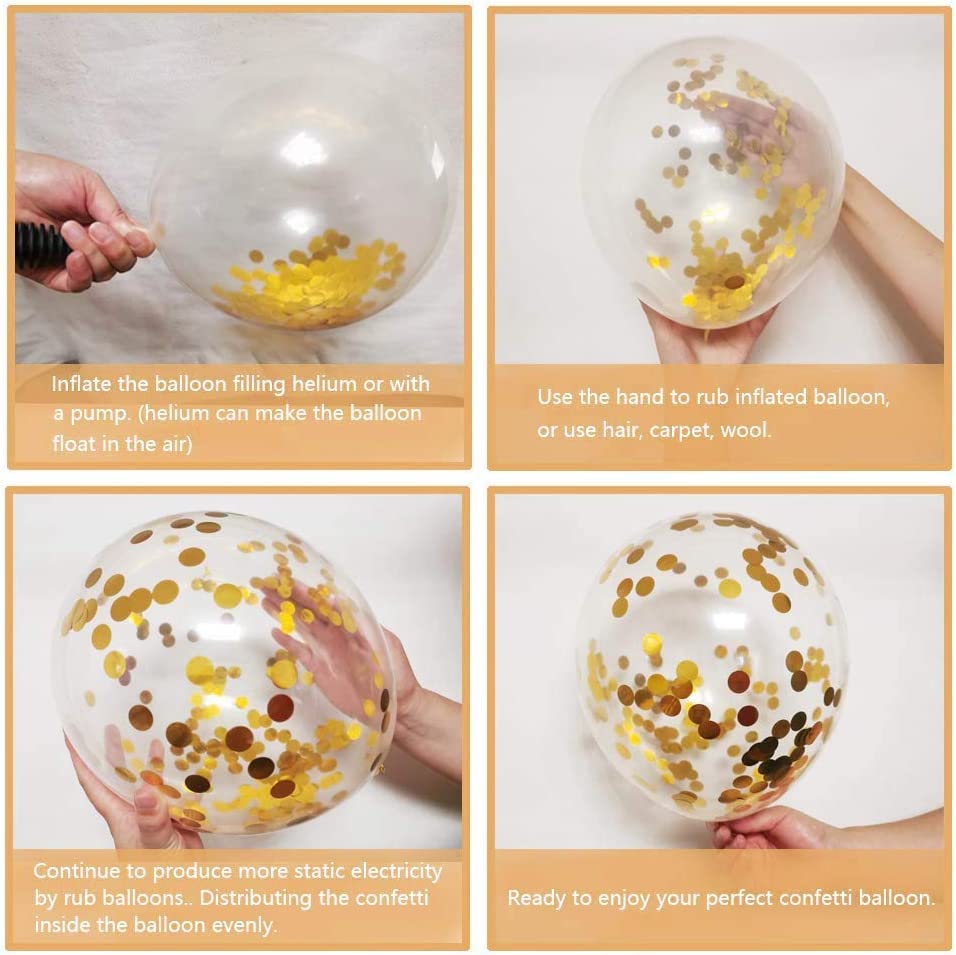 Inflate the balloon filling helium or with a pump. (helium can make the balloon float in the air)

Use the hand to rub inflated balloon, or use hair, carpet, wool.

Continue to produce more static electricity by rub balloons.. Distributing the confetti inside the balloon evenly.

Ready to enjoy your perfect confetti balloon.