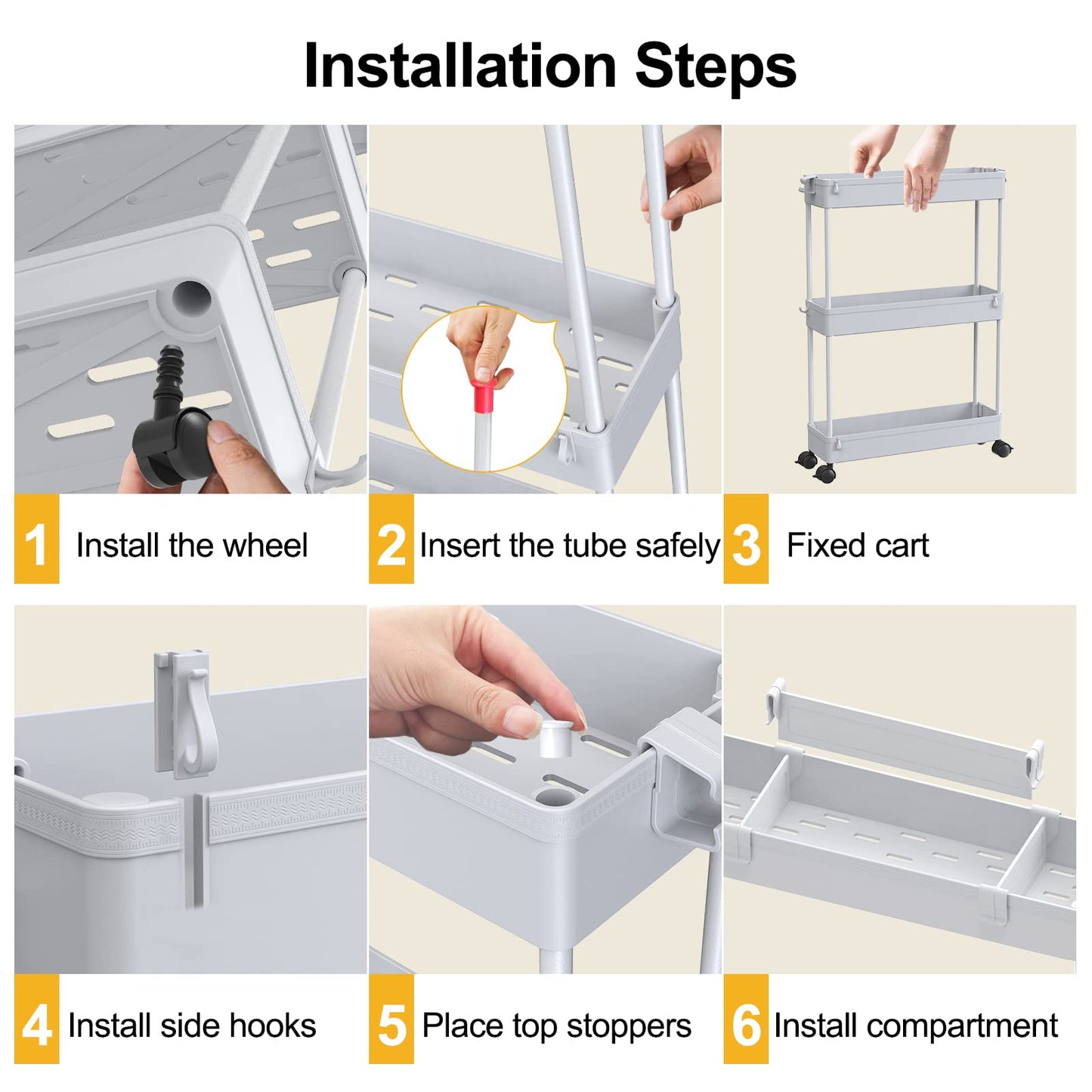 Installation Steps

1 Install the wheel

2 Insert the tube safely

3 Fixed cart

4 Install side hooks

5 Place top stoppers

6 Install compartment