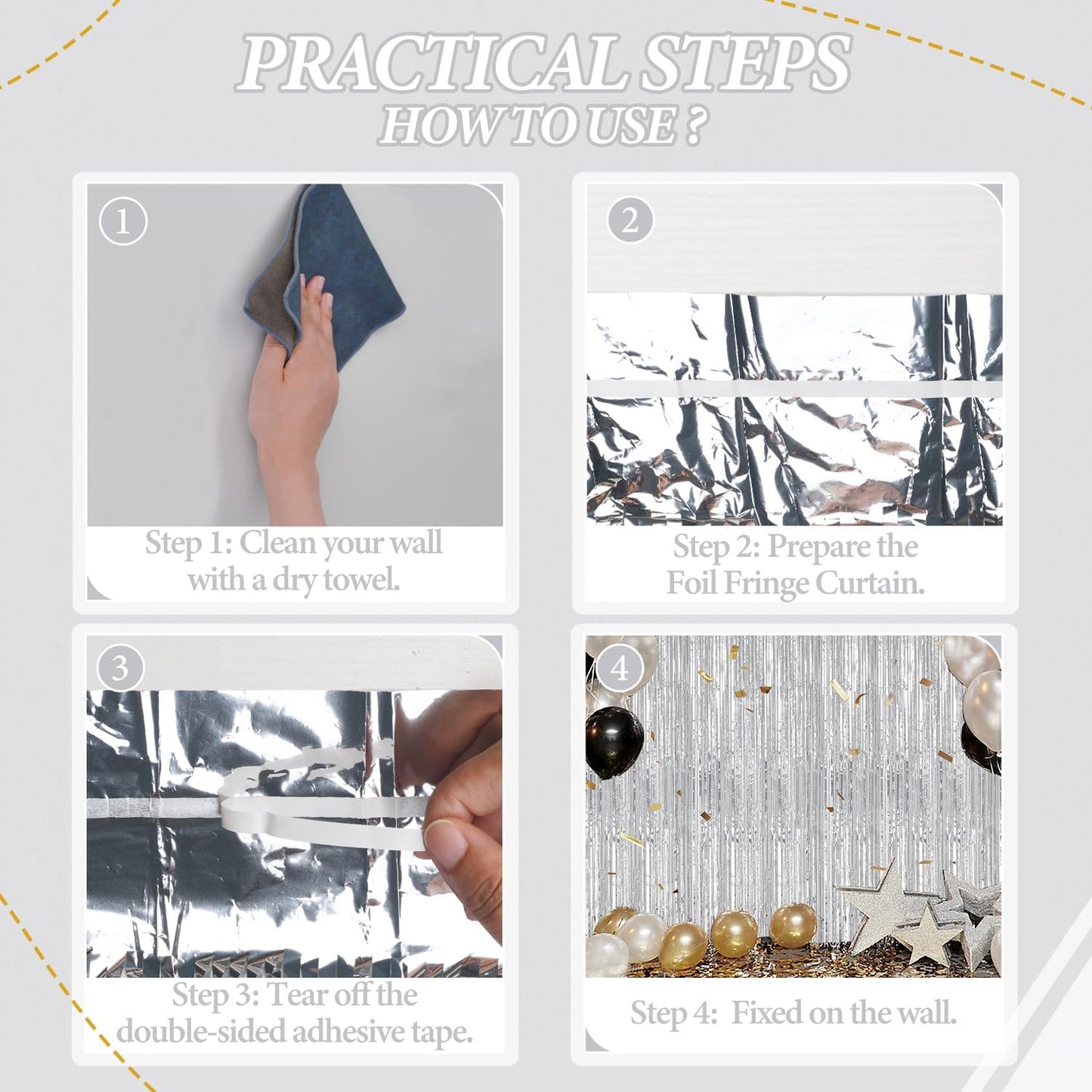 PRACTICAL STEPS
HOW TO USE ?

1

Step 1: Clean your wall with a dry towel.

2

Step 2: Prepare the Foil Fringe Curtain.

3

Step 3: Tear off the double-sided adhesive tape.

4

Step 4: Fixed on the wall.