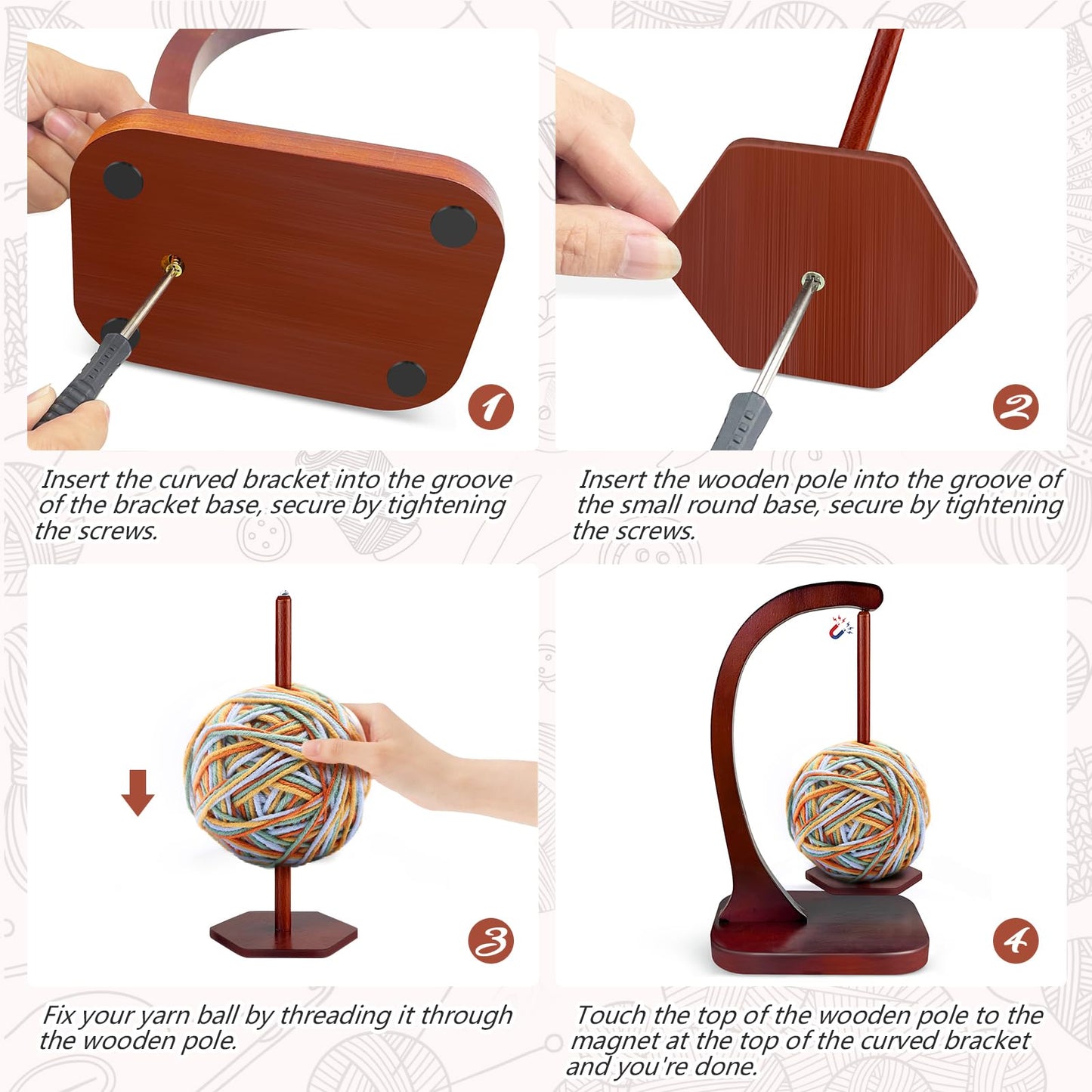 1

Insert the curved bracket into the groove of the bracket base, secure by tightening the screws.

2

Insert the wooden pole into the groove of the small round base, secure by tightening the screws.

3

Fix your yarn ball by threading it through the wooden pole.

4

Touch the top of the wooden pole to the magnet at the top of the curved bracket and you're done.