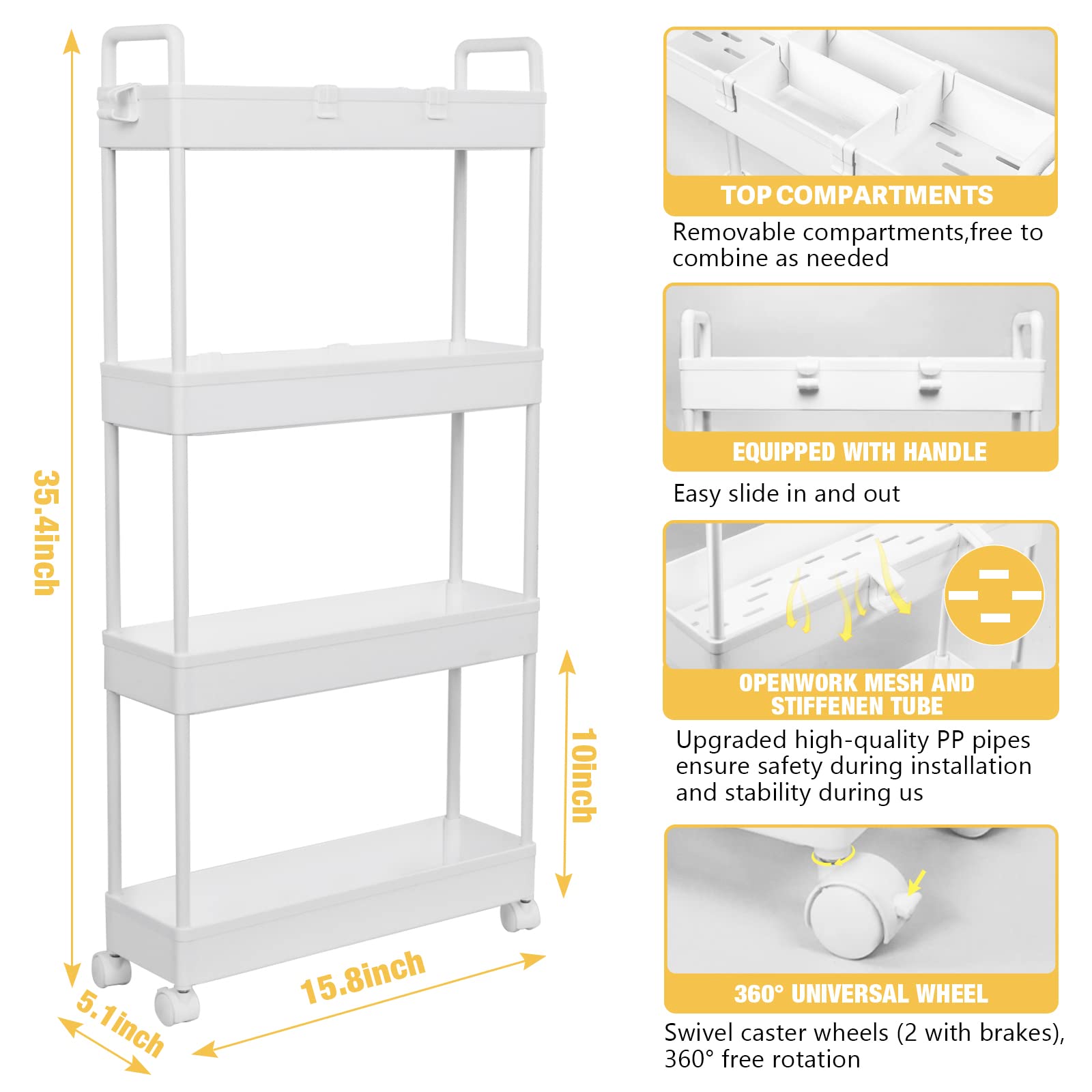 35.4inch

10inch

15.8inch

5.1inch

TOP COMPARTMENTS

Removable compartments,free to combine as needed

EQUIPPED WITH HANDLE

Easy slide in and out

OPENWORK MESH AND STIFFENEN TUBE

Upgraded high-quality PP pipes ensure safety during installation and stability during us

360° UNIVERSAL WHEEL

Swivel caster wheels (2 with brakes), 360° free rotation