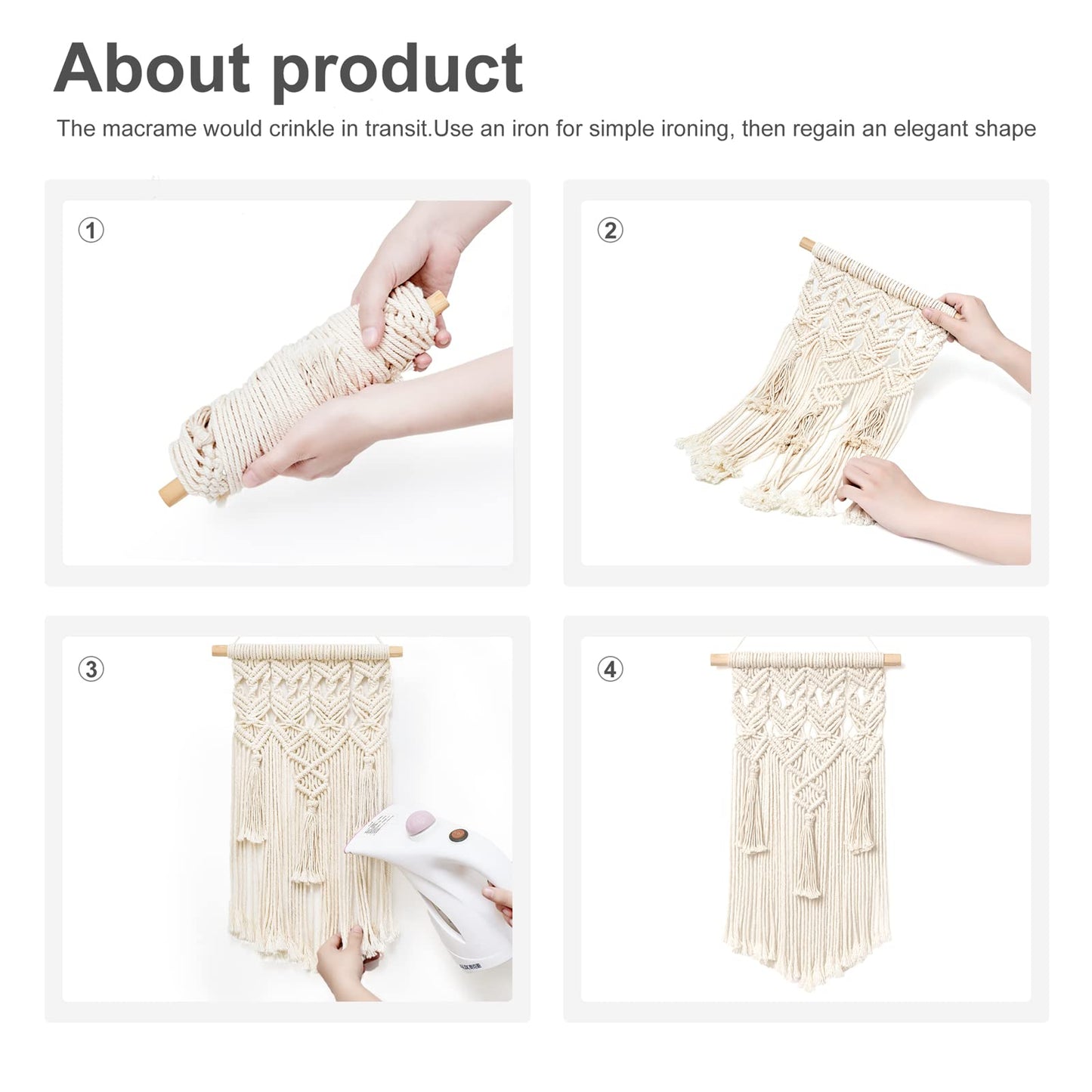 About product

The macrame would crinkle in transit.Use an iron for simple ironing, then regain an elegant shape

①

②

③

④