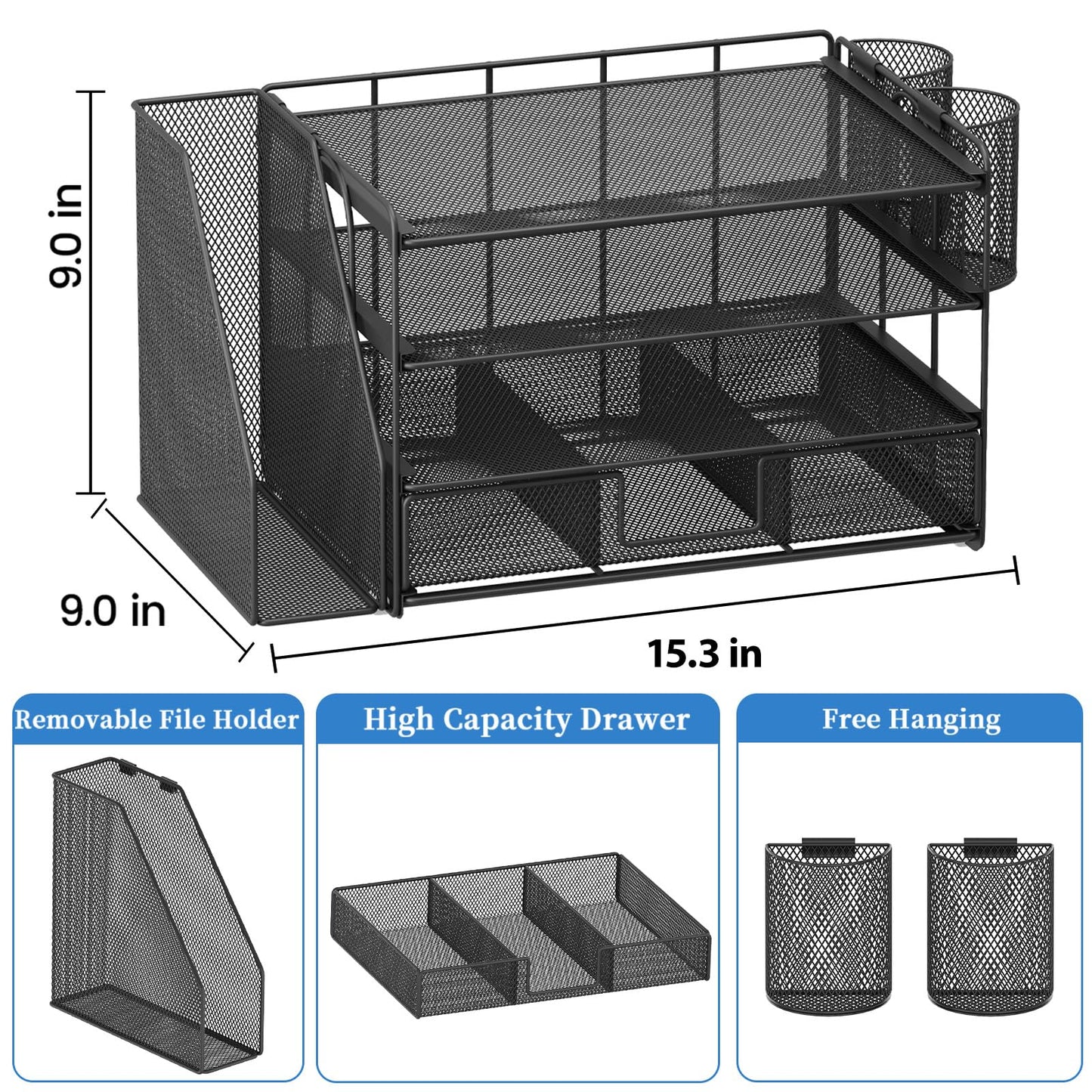 9.0 in

9.0 in

15.3 in

Removable File Holder

High Capacity Drawer

Free Hanging