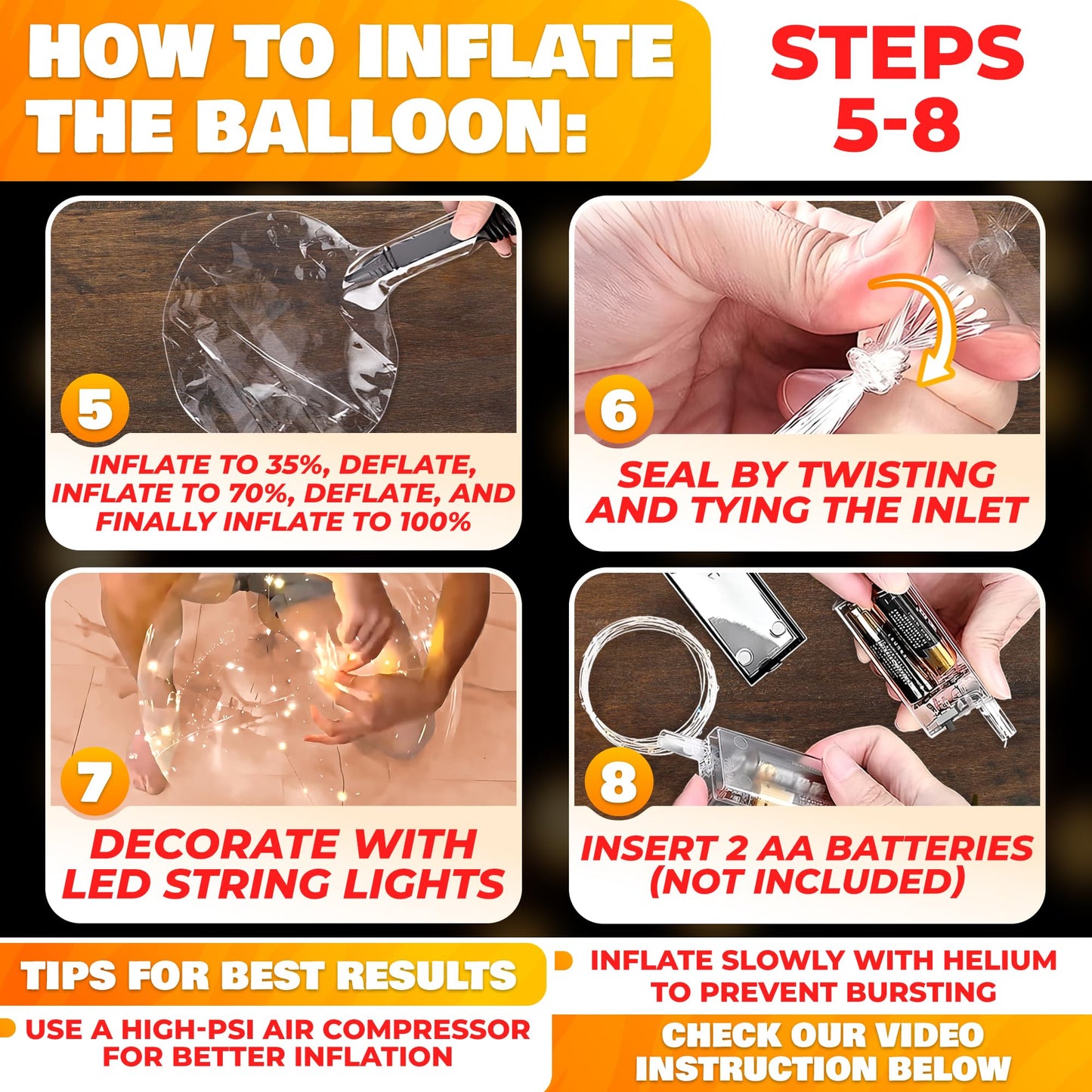 HOW TO INFLATE THE BALLOON:

STEPS 5-8

5

INFLATE TO 35%, DEFLATE, INFLATE TO 70%, DEFLATE, AND FINALLY INFLATE TO 100%

6

SEAL BY TWISTING AND TYING THE INLET

7

DECORATE WITH LED STRING LIGHTS

8

INSERT 2 AA BATTERIES (NOT INCLUDED)

TIPS FOR BEST RESULTS

USE A HIGH-PSI AIR COMPRESSOR FOR BETTER INFLATION

INFLATE SLOWLY WITH HELIUM TO PREVENT BURSTING

CHECK OUR VIDEO INSTRUCTION BELOW