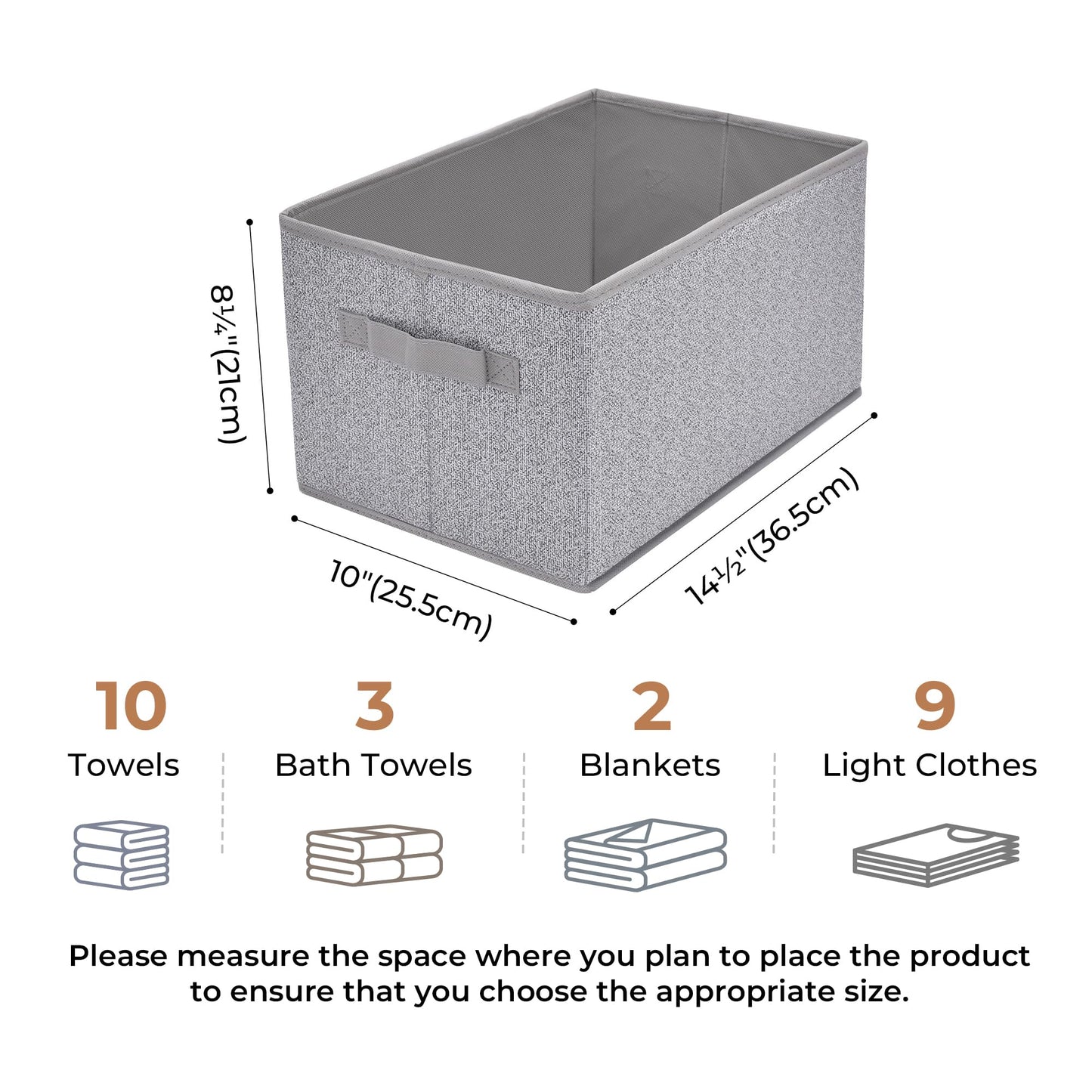 8¼"(21cm)

10"(25.5cm)

14½"(36.5cm)

10
Towels

3
Bath Towels

2
Blankets

9
Light Clothes

Please measure the space where you plan to place the product to ensure that you choose the appropriate size.