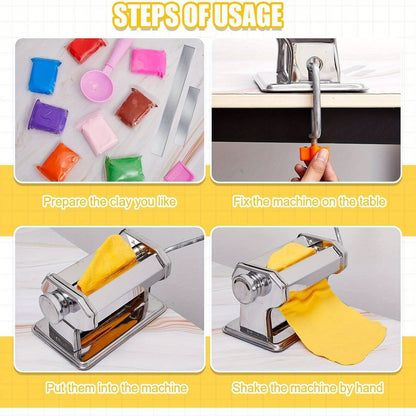 STEPS OF USAGE

Prepare the clay you like

Fix the machine on the table

Put them into the machine

Shake the machine by hand