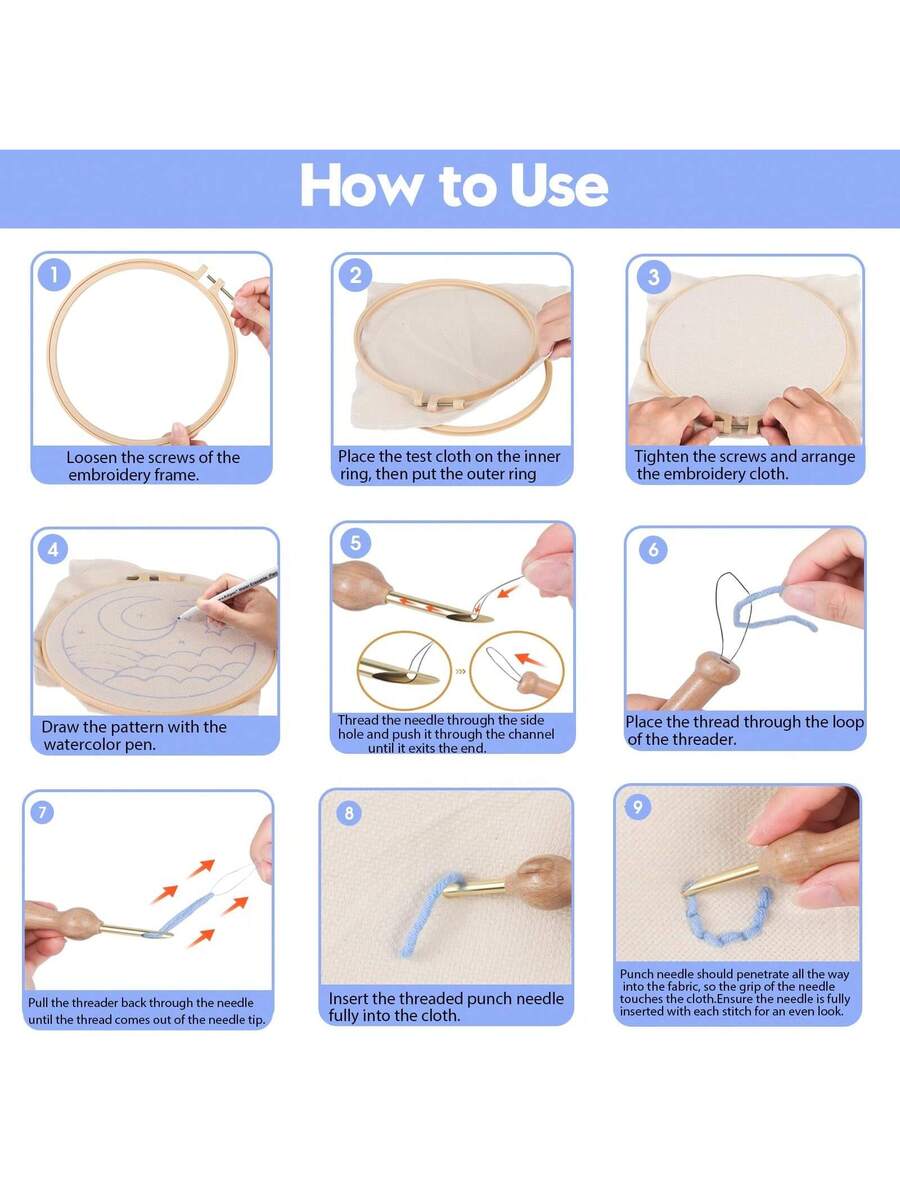 How to Use

1
Loosen the screws of the embroidery frame.

2
Place the test cloth on the inner ring, then put the outer ring

3
Tighten the screws and arrange the embroidery cloth.

4
Draw the pattern with the watercolor pen.

5
Thread the needle through the side hole and push it through the channel until it exits the end.

6
Place the thread through the loop of the threader.

7
Pull the threader back through the needle until the thread comes out of the needle tip.

8
Insert the threaded punch needle fully into the cloth.

9
Punch needle should penetrate all the way into the fabric, so the grip of the needle touches the cloth.Ensure the needle is fully inserted with each stitch for an even look.