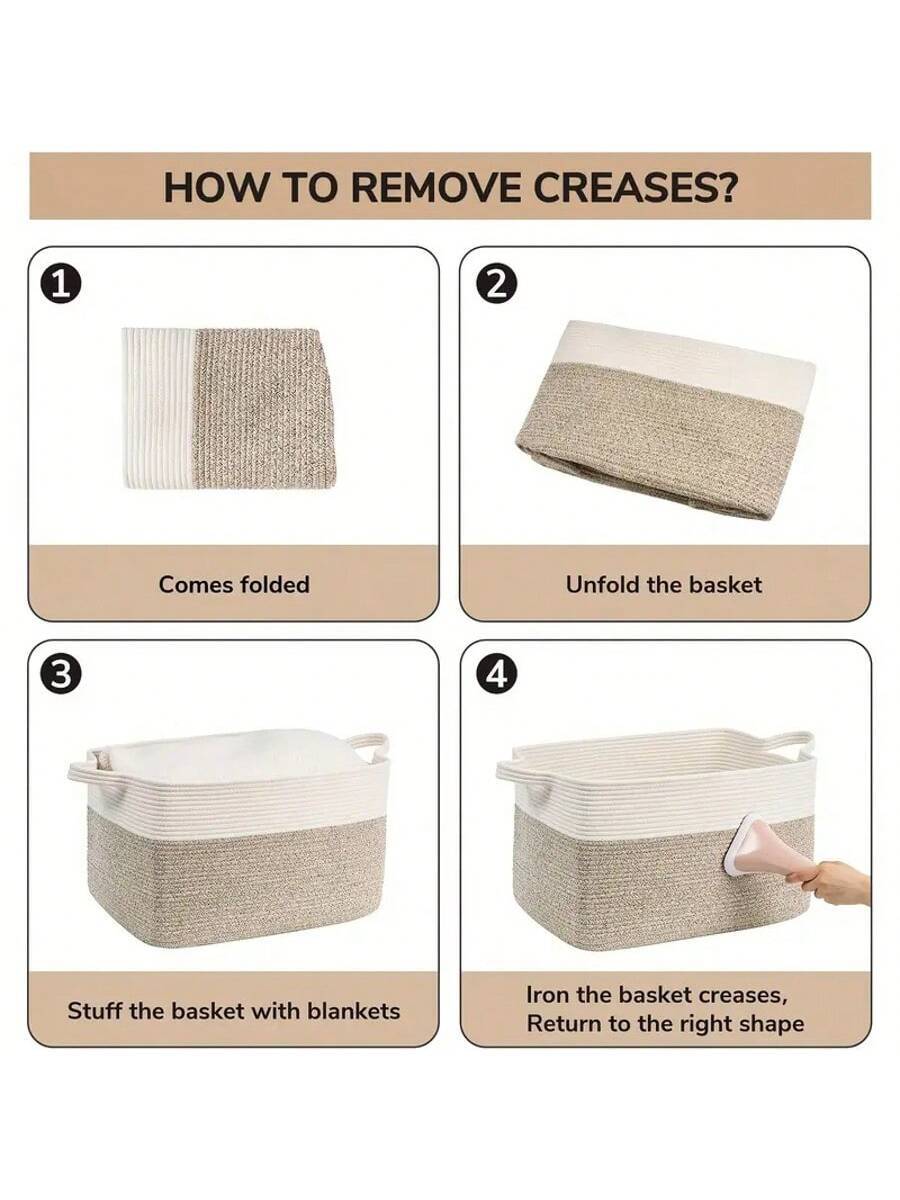 HOW TO REMOVE CREASES?

1

Comes folded

2

Unfold the basket

3

Stuff the basket with blankets

4

Iron the basket creases,
Return to the right shape