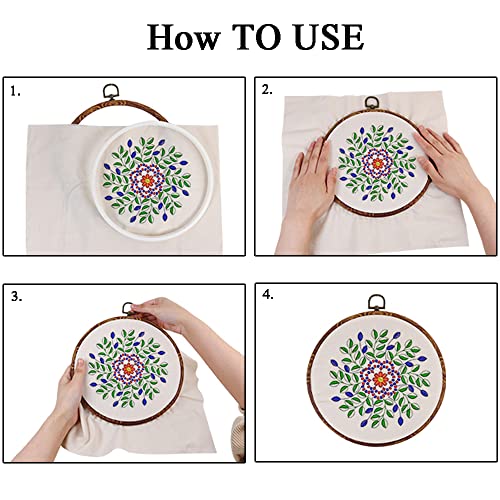 How TO USE

1.

2.

3.

4.