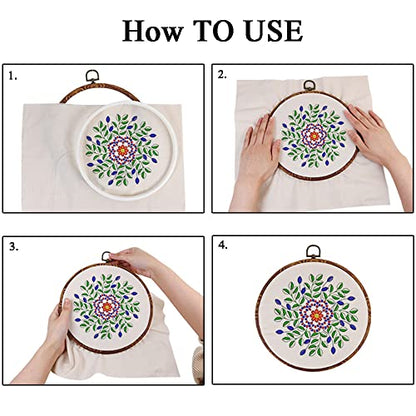 How TO USE

1.

2.

3.

4.