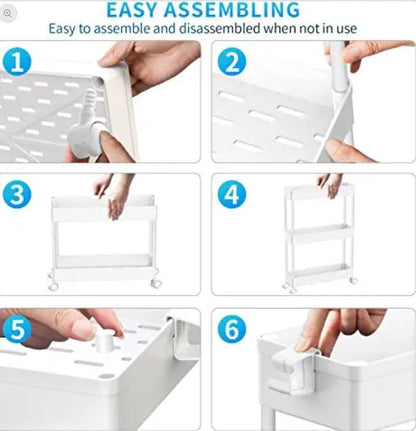 EASY ASSEMBLING
Easy to assemble and disassembled when not in use

1

2

3

4

5

6