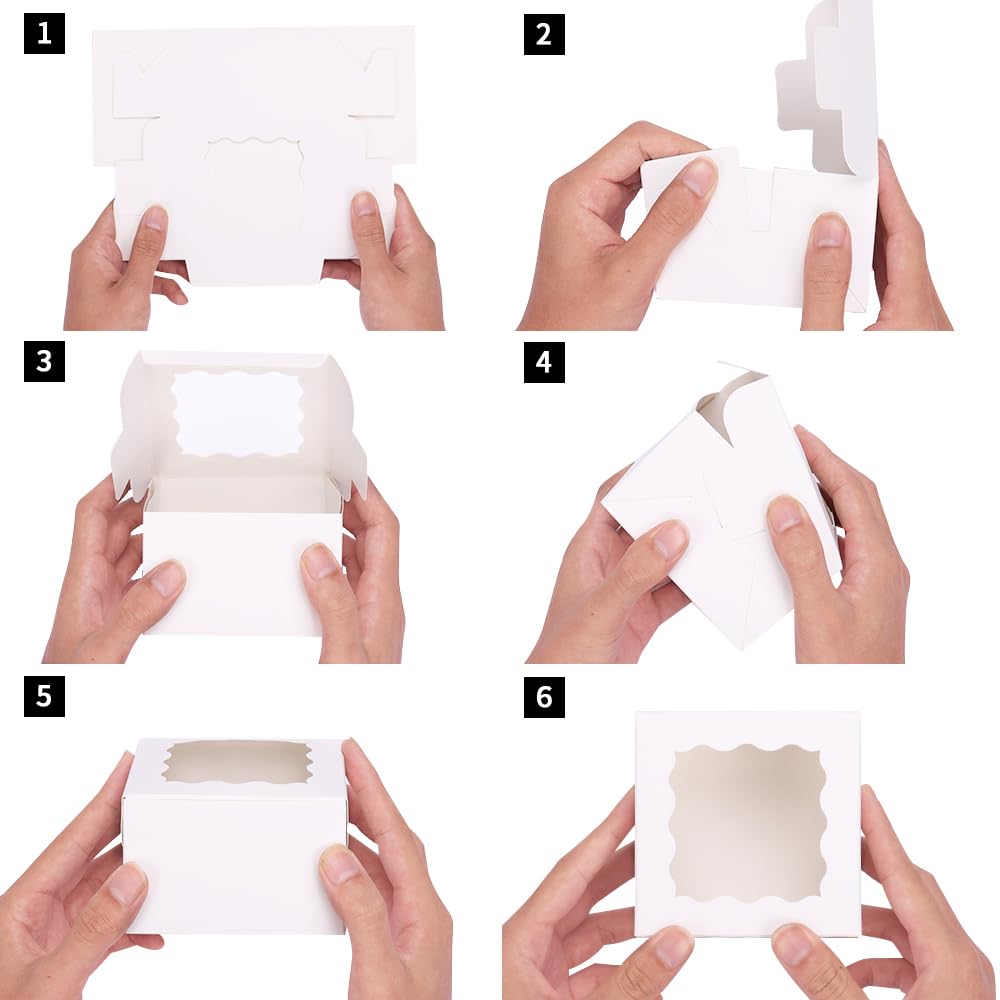 1

2

3

4

5

6