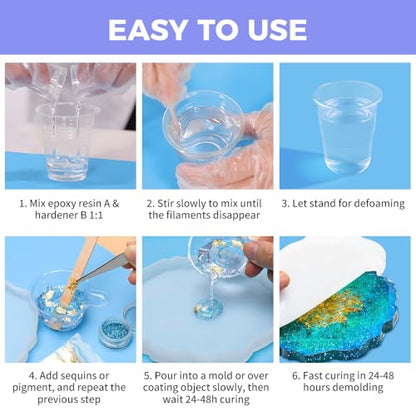 EASY TO USE

1. Mix epoxy resin A & hardener B 1:1

2. Stir slowly to mix until the filaments disappear

3. Let stand for defoaming

4. Add sequins or pigment, and repeat the previous step

5. Pour into a mold or over coating object slowly, then wait 24-48h curing

6. Fast curing in 24-48 hours demolding