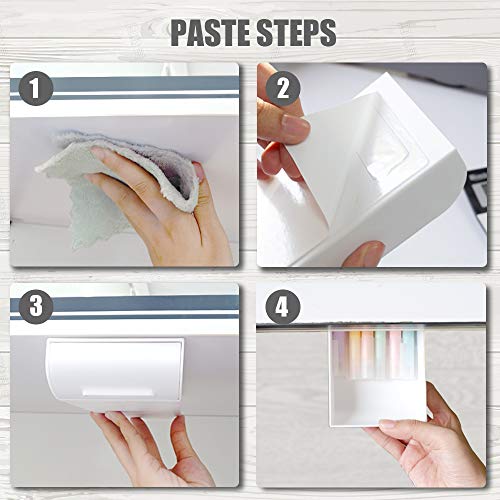 PASTE STEPS

1

2

3

4