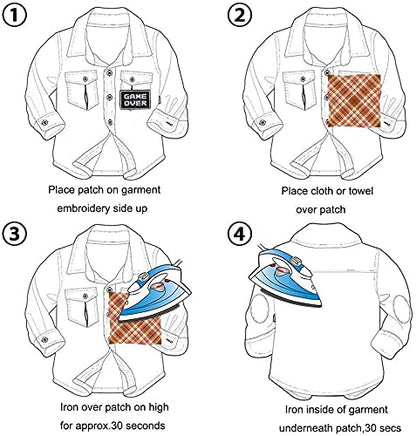 ①

GAME OVER

Place patch on garment embroidery side up

②

Place cloth or towel over patch

③

Iron over patch on high for approx.30 seconds

④

Iron inside of garment underneath patch,30 secs