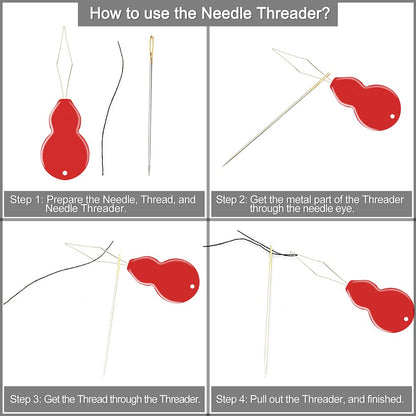 How to use the Needle Threader?

Step 1: Prepare the Needle, Thread, and Needle Threader.

Step 2: Get the metal part of the Threader through the needle eye.

Step 3: Get the Thread through the Threader.

Step 4: Pull out the Threader, and finished.