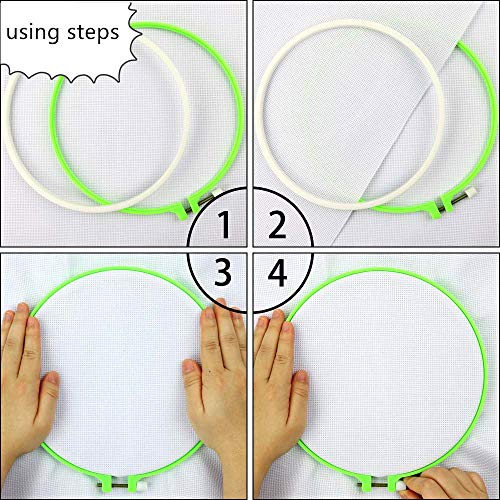 using steps

1

2

3

4