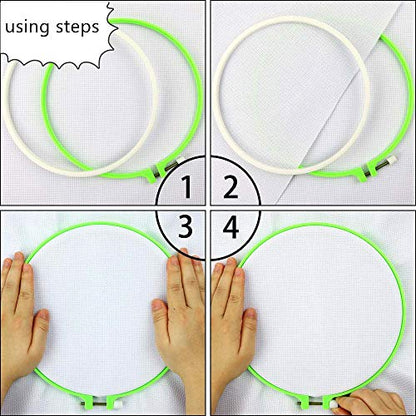 using steps

1

2

3

4