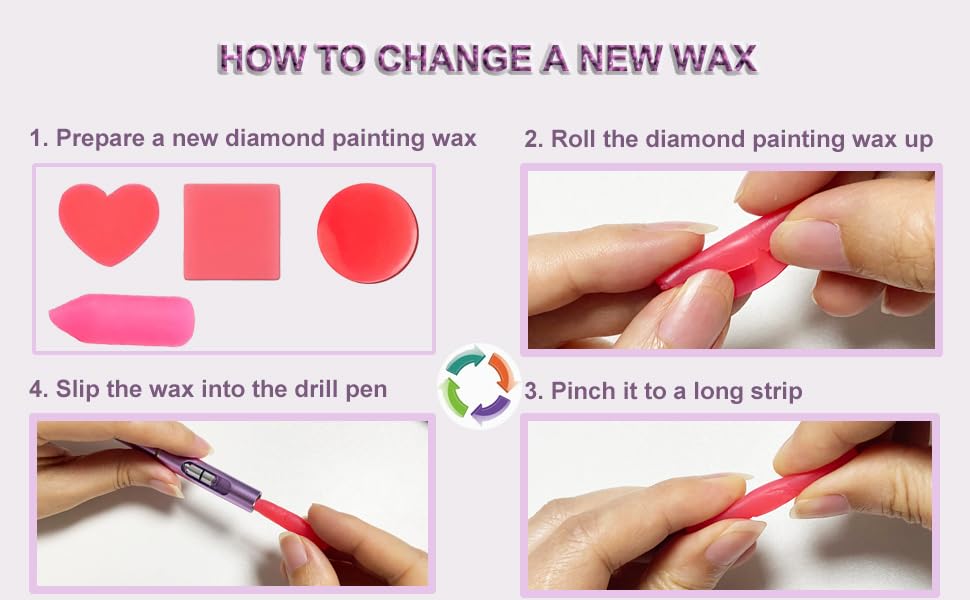 HOW TO CHANGE A NEW WAX

1. Prepare a new diamond painting wax

2. Roll the diamond painting wax up

4. Slip the wax into the drill pen

3. Pinch it to a long strip