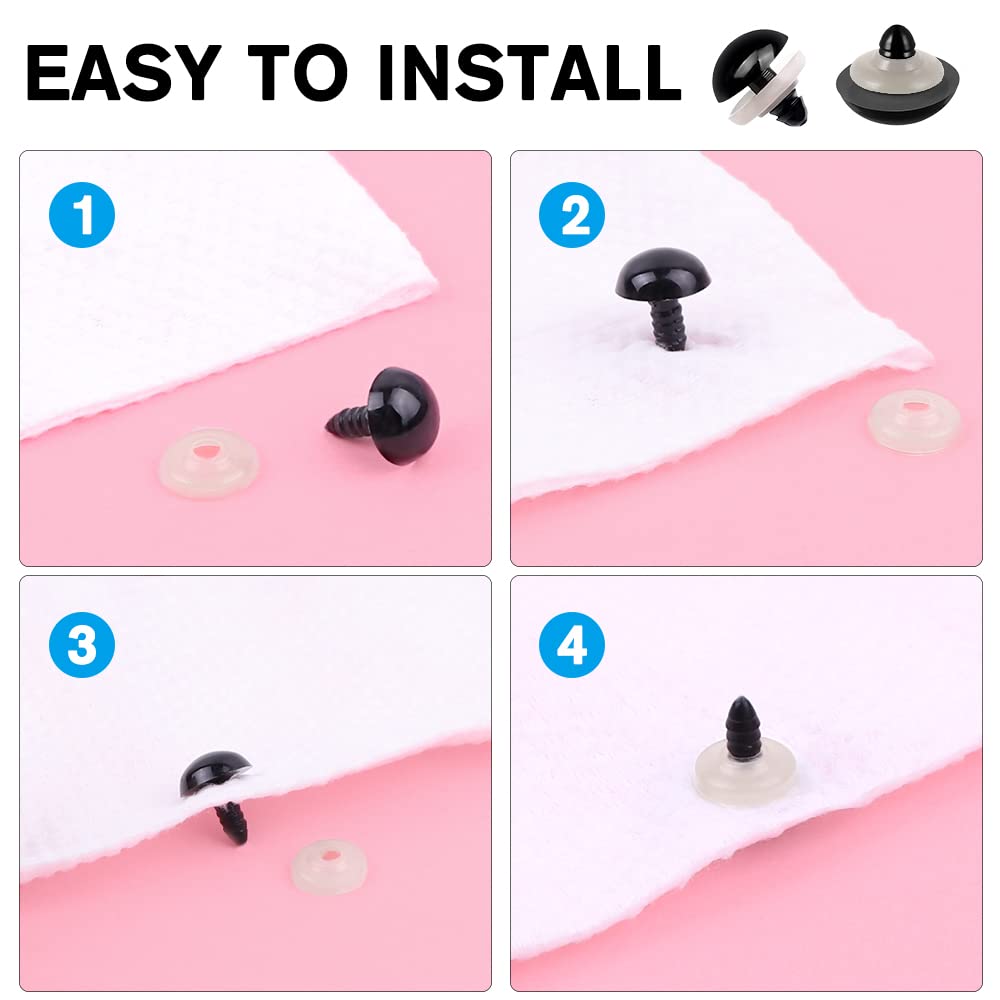 EASY TO INSTALL

1

2

3

4