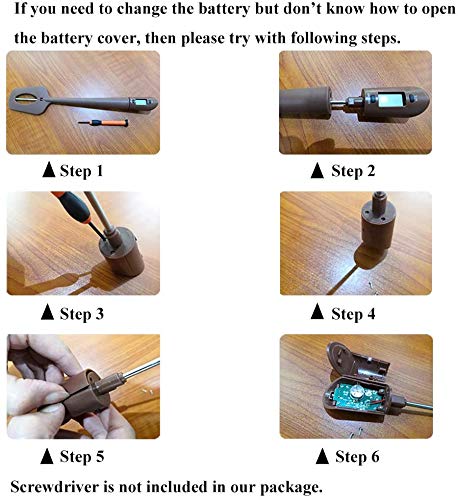 If you need to change the battery but don't know how to open the battery cover, then please try with following steps.

▲ Step 1

▲ Step 2

▲ Step 3

▲ Step 4

▲ Step 5

▲ Step 6

Screwdriver is not included in our package.