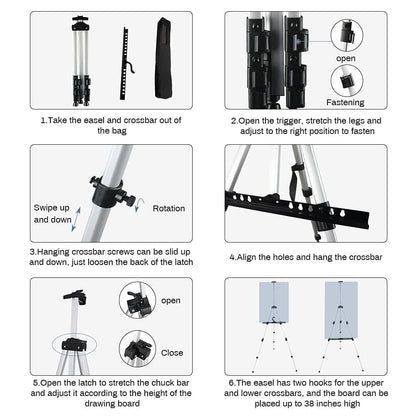 1.Take the easel and crossbar out of the bag

open

Fastening

2.Open the trigger, stretch the legs and adjust to the right position to fasten

Swipe up and down

Rotation

3.Hanging crossbar screws can be slid up and down, just loosen the back of the latch

4.Align the holes and hang the crossbar

open

Close

5.Open the latch to stretch the chuck bar and adjust it according to the height of the drawing board

6.The easel has two hooks for the upper and lower crossbars, and the board can be placed up to 38 inches high