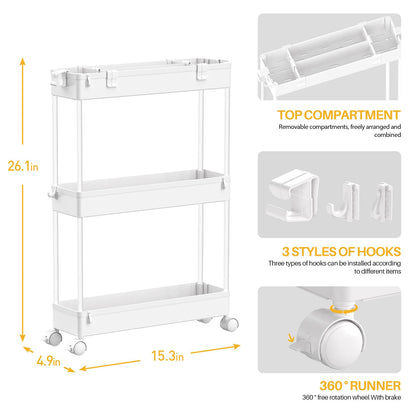 26.1in

4.9in

15.3in

TOP COMPARTMENT
Removable compartments, freely arranged and combined

3 STYLES OF HOOKS
Three types of hooks can be installed according to different items

360° RUNNER
360° free rotation wheel With brake