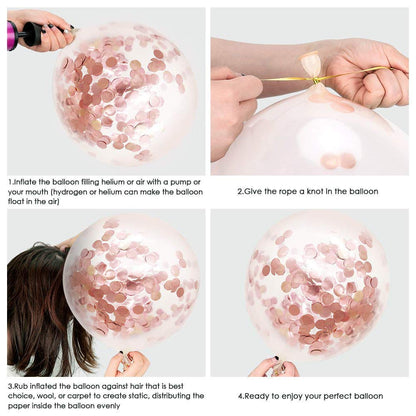 1.Inflate the balloon filling helium or air with a pump or your mouth (hydrogen or helium can make the balloon float in the air)

2.Give the rope a knot in the balloon

3.Rub inflated the balloon against hair that is best choice, wool, or carpet to create static, distributing the paper inside the balloon evenly

4.Ready to enjoy your perfect balloon