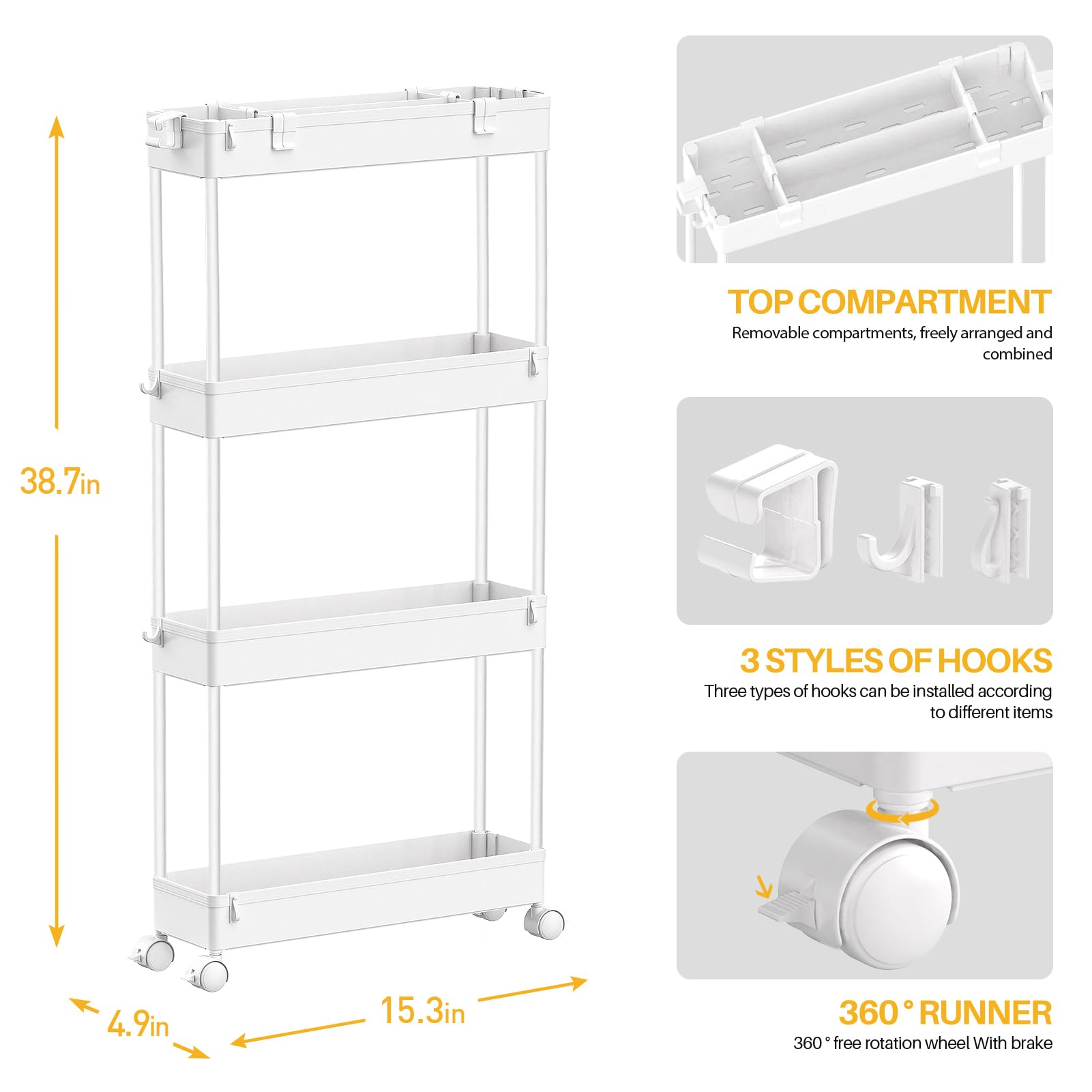 38.7in

4.9in

15.3in

TOP COMPARTMENT
Removable compartments, freely arranged and combined

3 STYLES OF HOOKS
Three types of hooks can be installed according to different items

360 ° RUNNER
360 ° free rotation wheel With brake