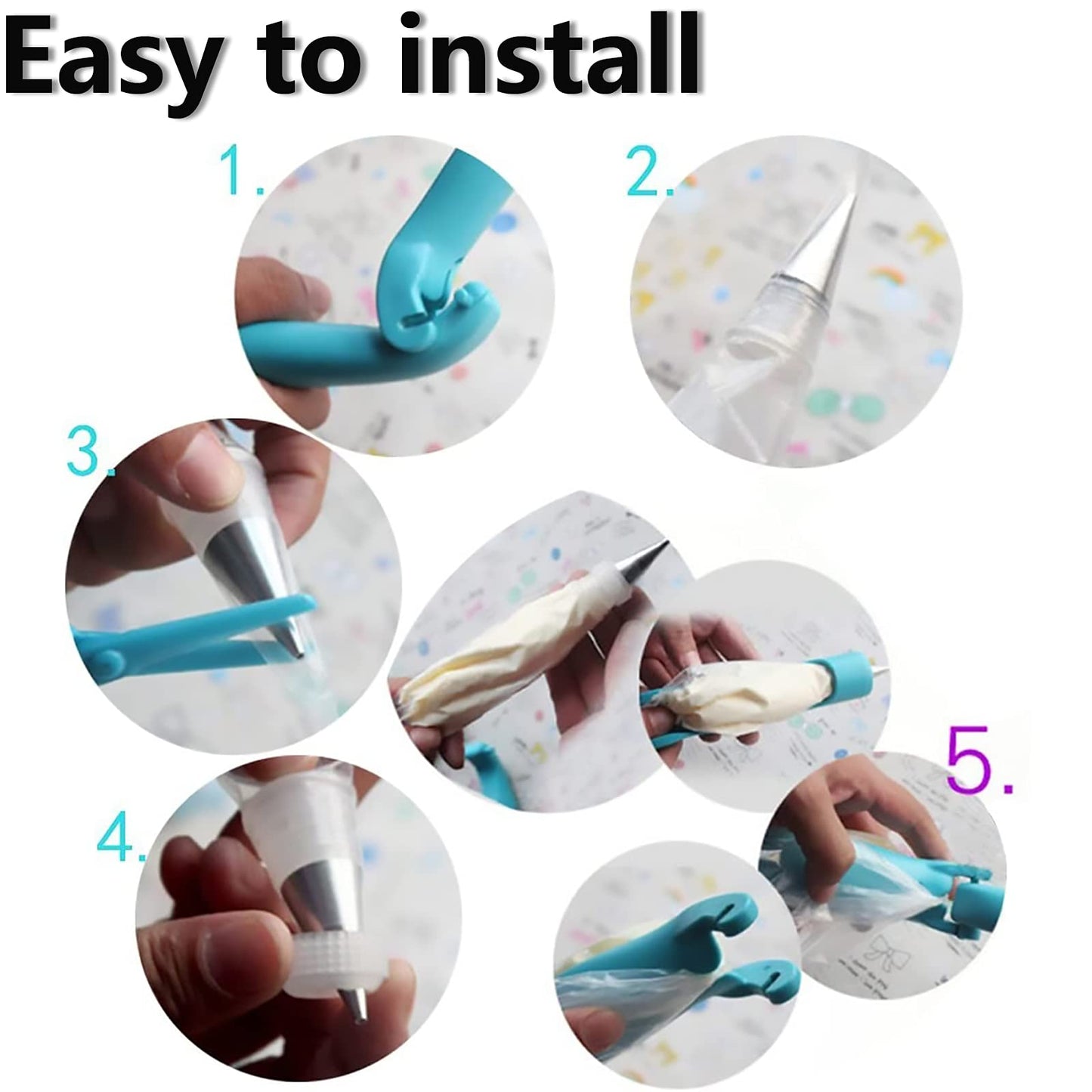 Easy to install

1.

2.

3.

4.

5.