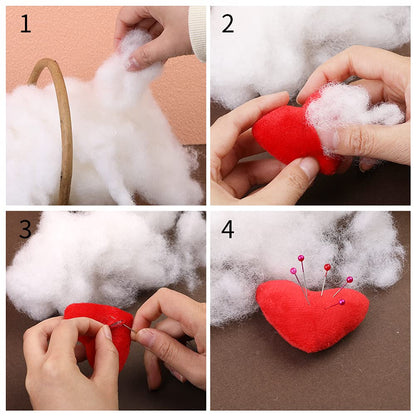 1

2

3

4