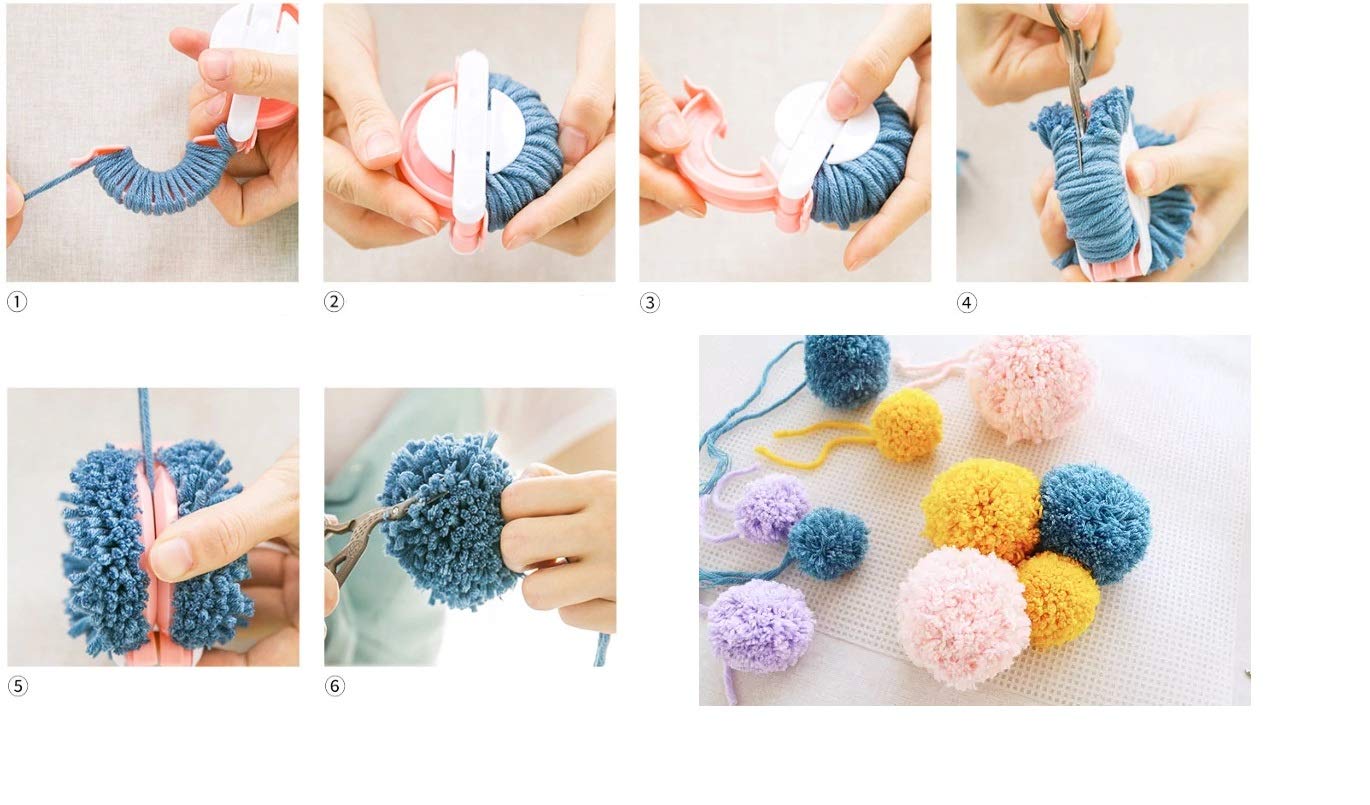 ①

②

③

④

⑤

⑥