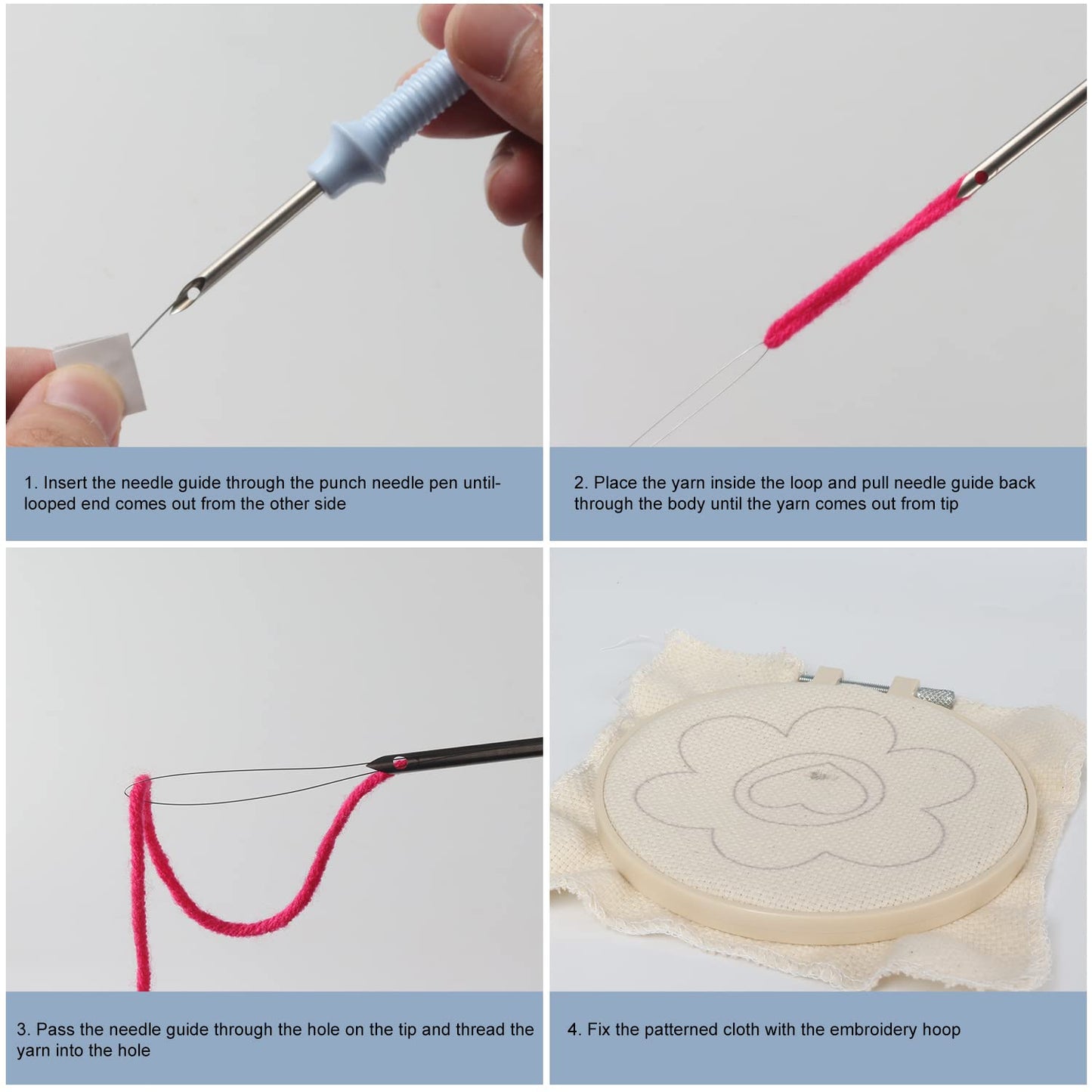 1. Insert the needle guide through the punch needle pen until-looped end comes out from the other side

2. Place the yarn inside the loop and pull needle guide back through the body until the yarn comes out from tip

3. Pass the needle guide through the hole on the tip and thread the yarn into the hole

4. Fix the patterned cloth with the embroidery hoop