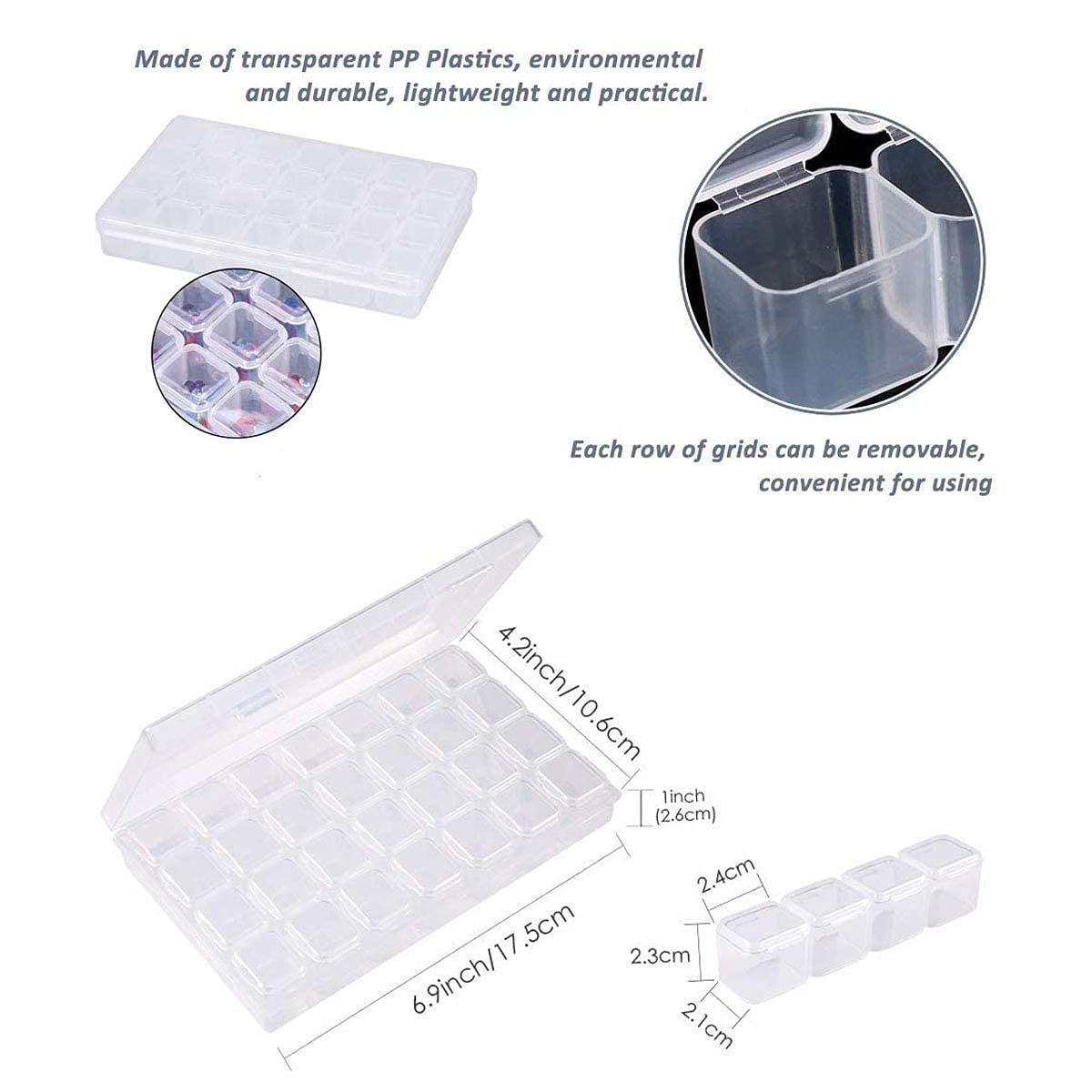 Made of transparent PP Plastics, environmental and durable, lightweight and practical.

Each row of grids can be removable, convenient for using

4.2inch/10.6cm

1inch (2.6cm)

6.9inch/17.5cm

2.4cm

2.3cm

2.1cm