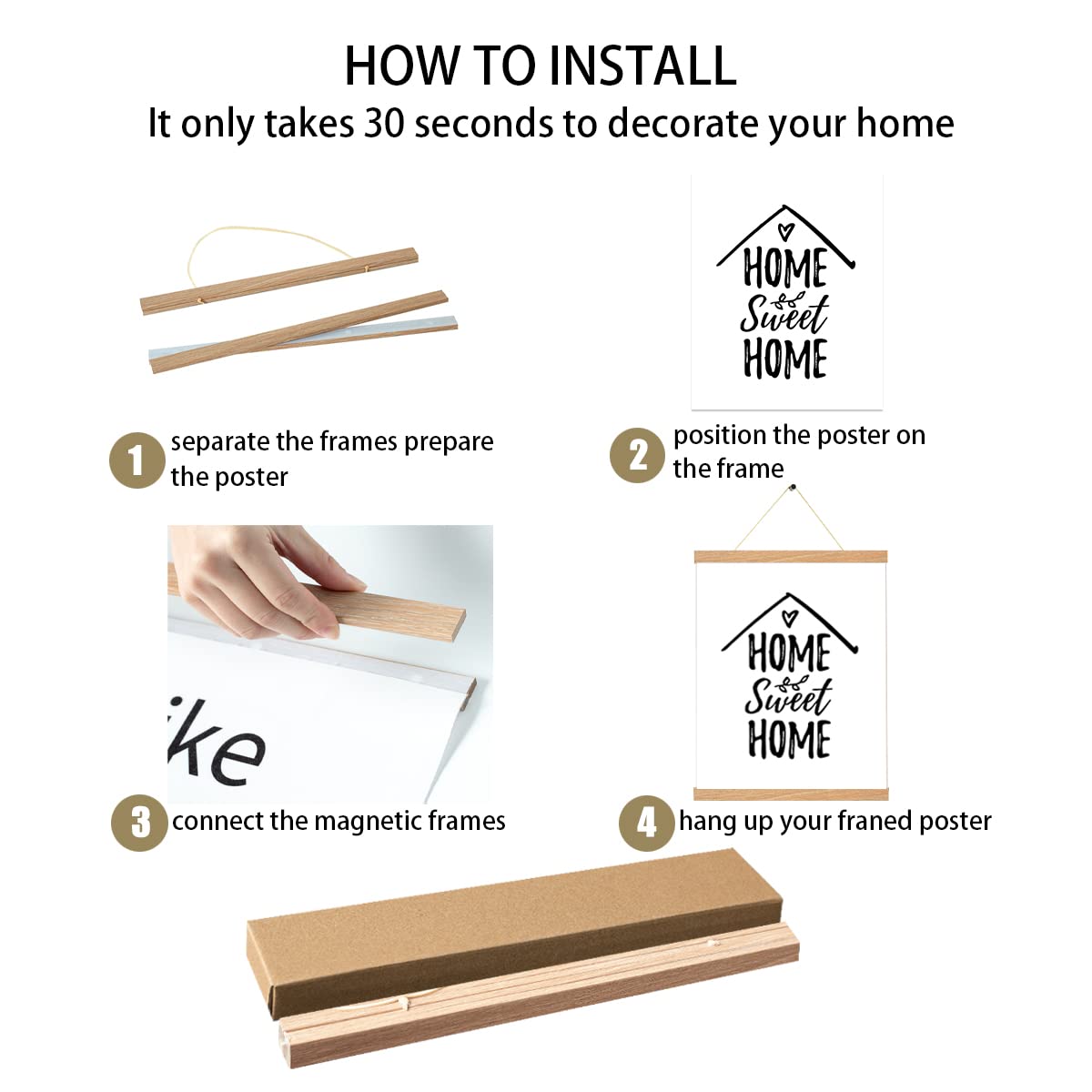 HOW TO INSTALL
It only takes 30 seconds to decorate your home

HOME Sweet HOME

1 separate the frames prepare the poster

2 position the poster on the frame

ike

HOME Sweet HOME

3 connect the magnetic frames

4 hang up your franed poster