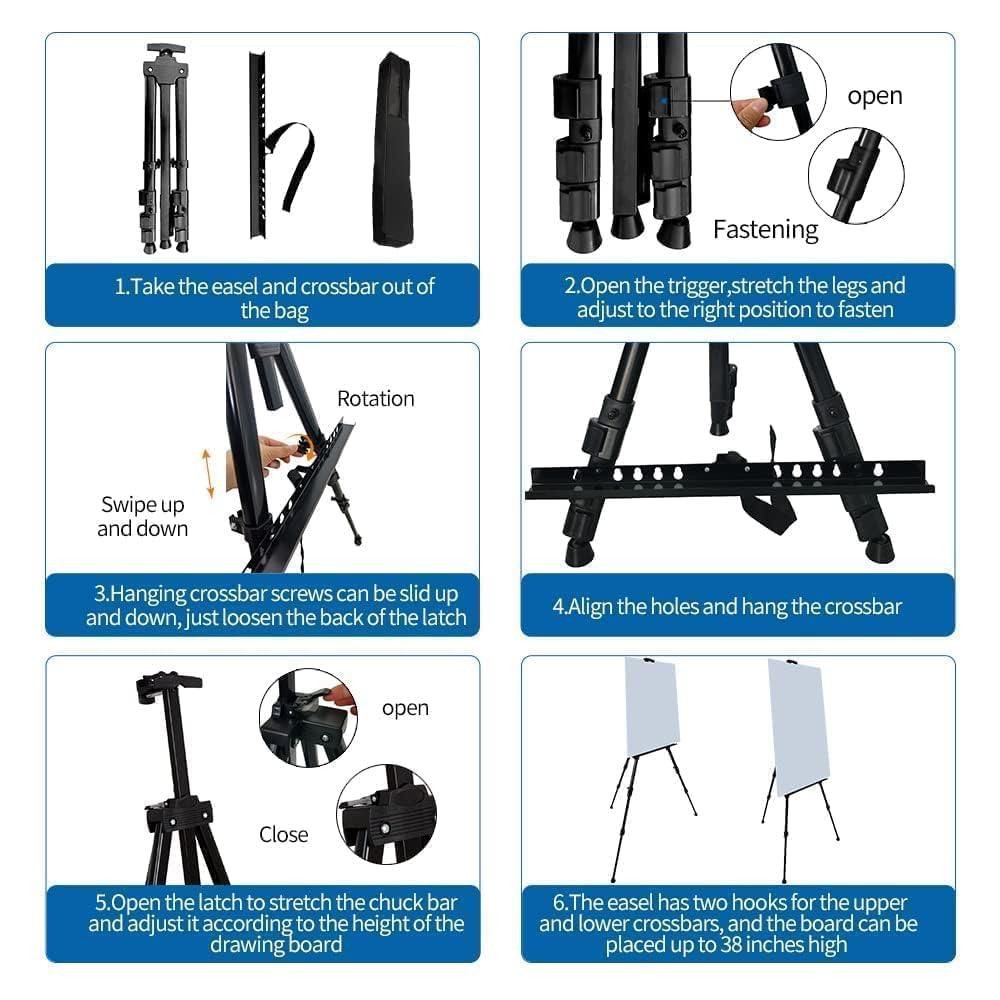 1.Take the easel and crossbar out of the bag

open

Fastening

2.Open the trigger,stretch the legs and adjust to the right position to fasten

Rotation

Swipe up and down

3.Hanging crossbar screws can be slid up and down, just loosen the back of the latch

4.Align the holes and hang the crossbar

open

Close

5.Open the latch to stretch the chuck bar and adjust it according to the height of the drawing board

6.The easel has two hooks for the upper and lower crossbars, and the board can be placed up to 38 inches high