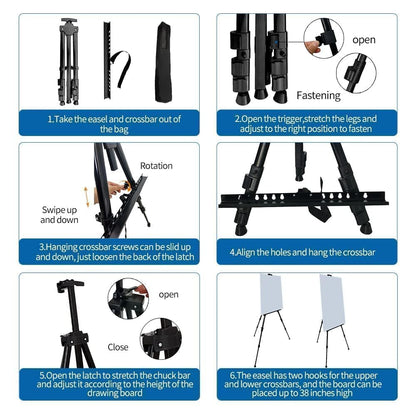 1.Take the easel and crossbar out of the bag

open

Fastening

2.Open the trigger,stretch the legs and adjust to the right position to fasten

Rotation

Swipe up and down

3.Hanging crossbar screws can be slid up and down, just loosen the back of the latch

4.Align the holes and hang the crossbar

open

Close

5.Open the latch to stretch the chuck bar and adjust it according to the height of the drawing board

6.The easel has two hooks for the upper and lower crossbars, and the board can be placed up to 38 inches high