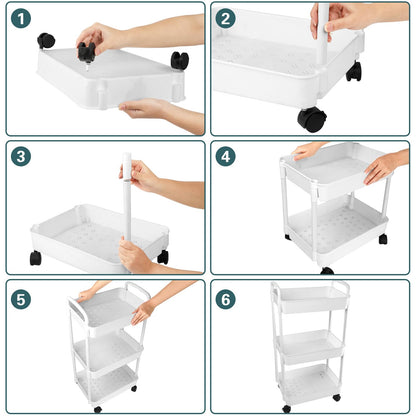 1

2

3

4

5

6