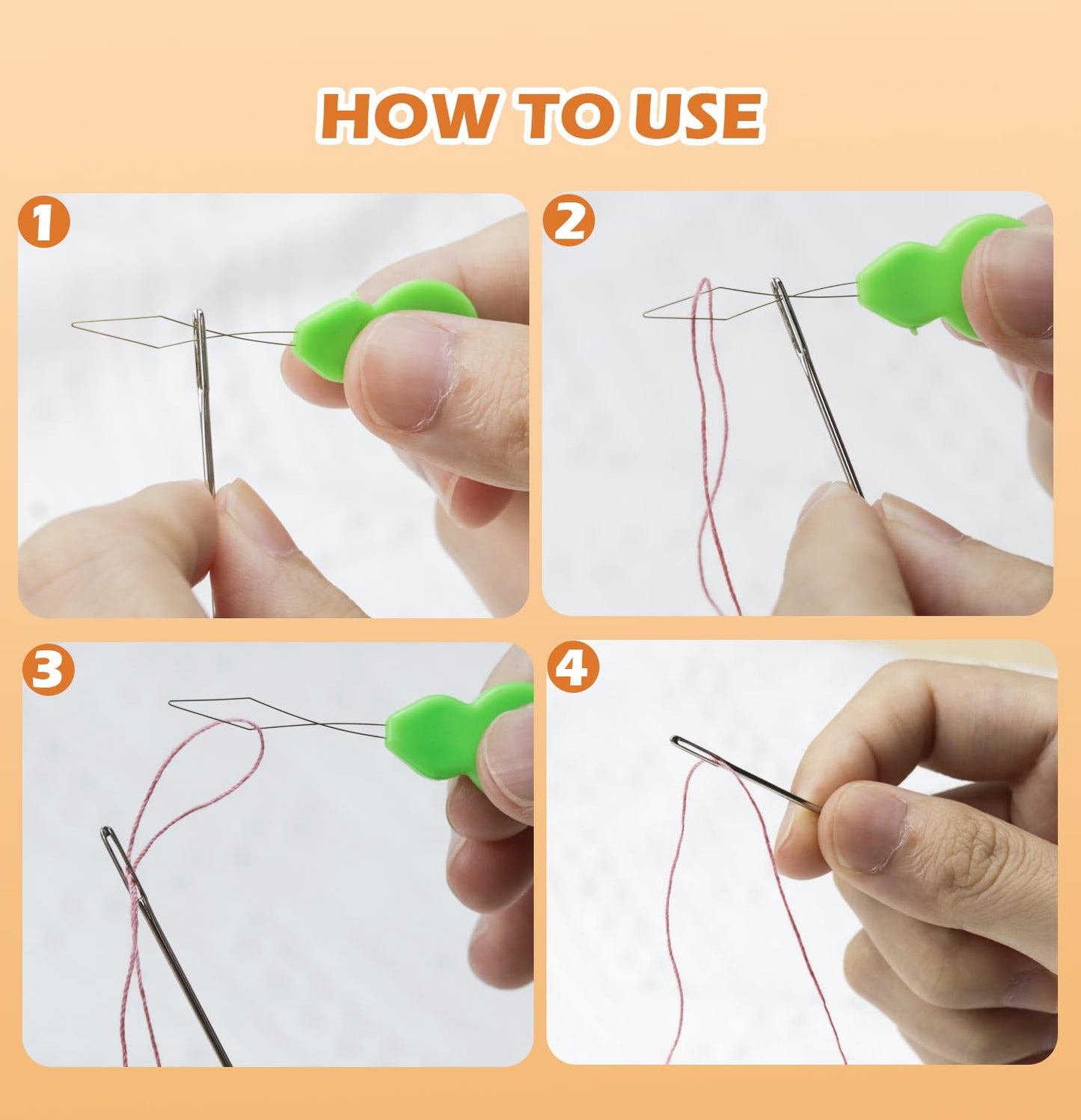 HOW TO USE

1

2

3

4