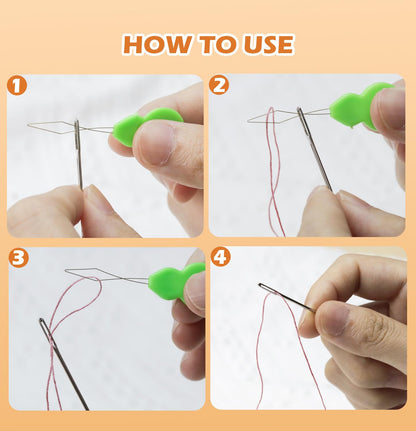 HOW TO USE

1

2

3

4