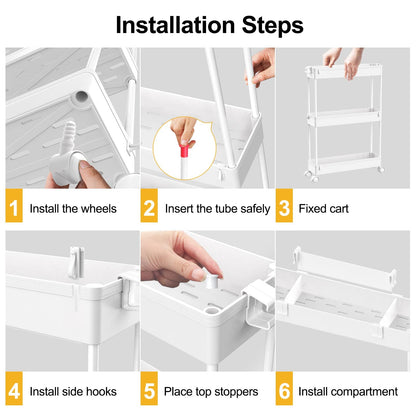 Installation Steps

1 Install the wheels

2 Insert the tube safely

3 Fixed cart

4 Install side hooks

5 Place top stoppers

6 Install compartment