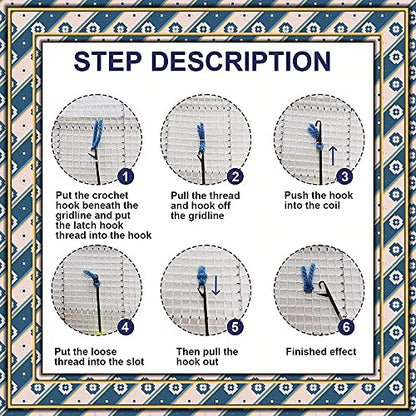 STEP DESCRIPTION

1
Put the crochet hook beneath the gridline and put the latch hook thread into the hook

2
Pull the thread and hook off the gridline

3
Push the hook into the coil

4
Put the loose thread into the slot

5
Then pull the hook out

6
Finished effect