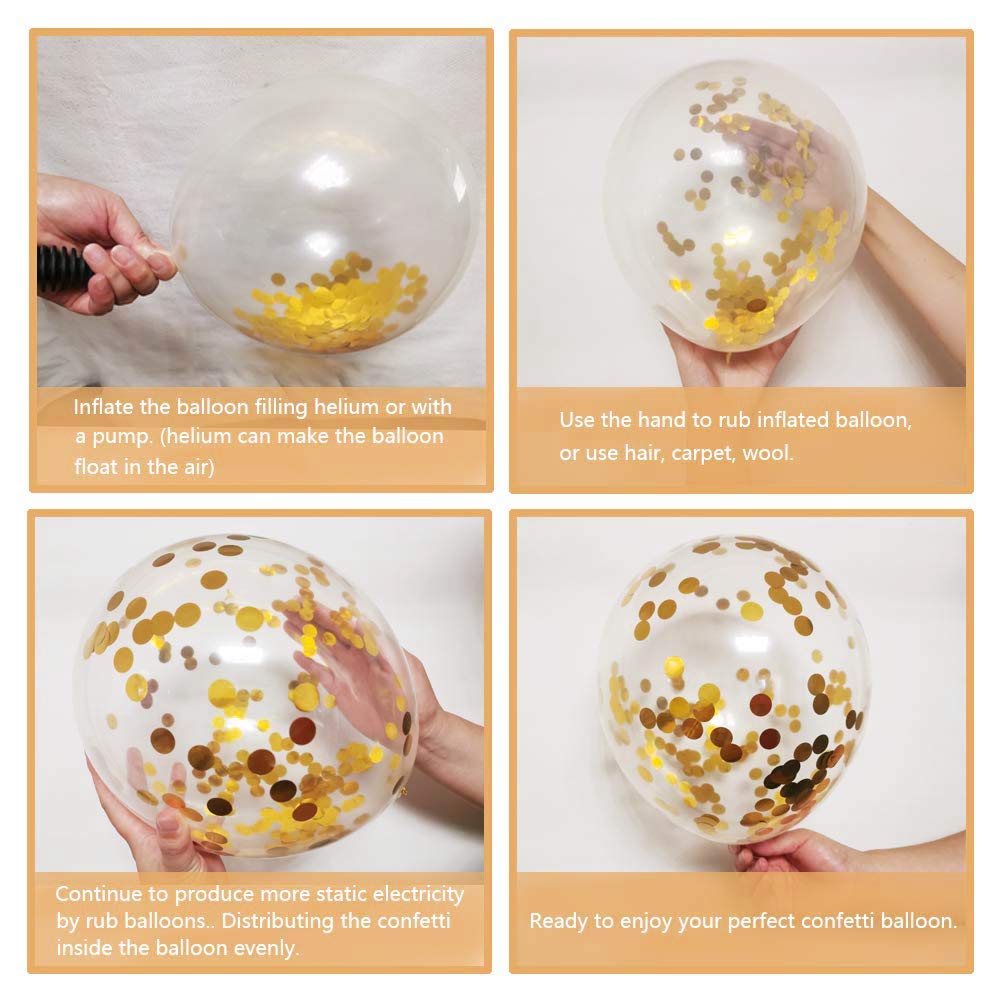 Inflate the balloon filling helium or with a pump. (helium can make the balloon float in the air)

Use the hand to rub inflated balloon, or use hair, carpet, wool.

Continue to produce more static electricity by rub balloons.. Distributing the confetti inside the balloon evenly.

Ready to enjoy your perfect confetti balloon.