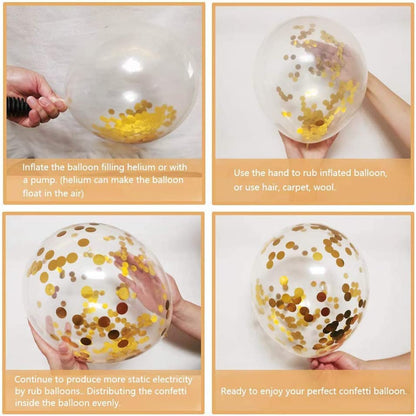 Inflate the balloon filling helium or with a pump. (helium can make the balloon float in the air)

Use the hand to rub inflated balloon, or use hair, carpet, wool.

Continue to produce more static electricity by rub balloons.. Distributing the confetti inside the balloon evenly.

Ready to enjoy your perfect confetti balloon.