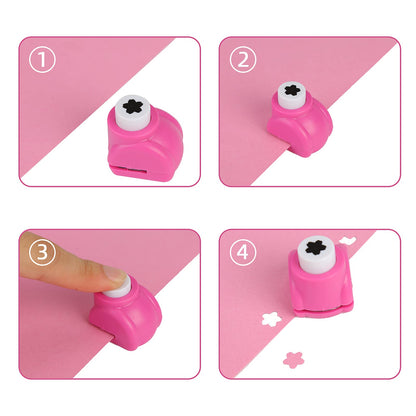 ①

②

③

④