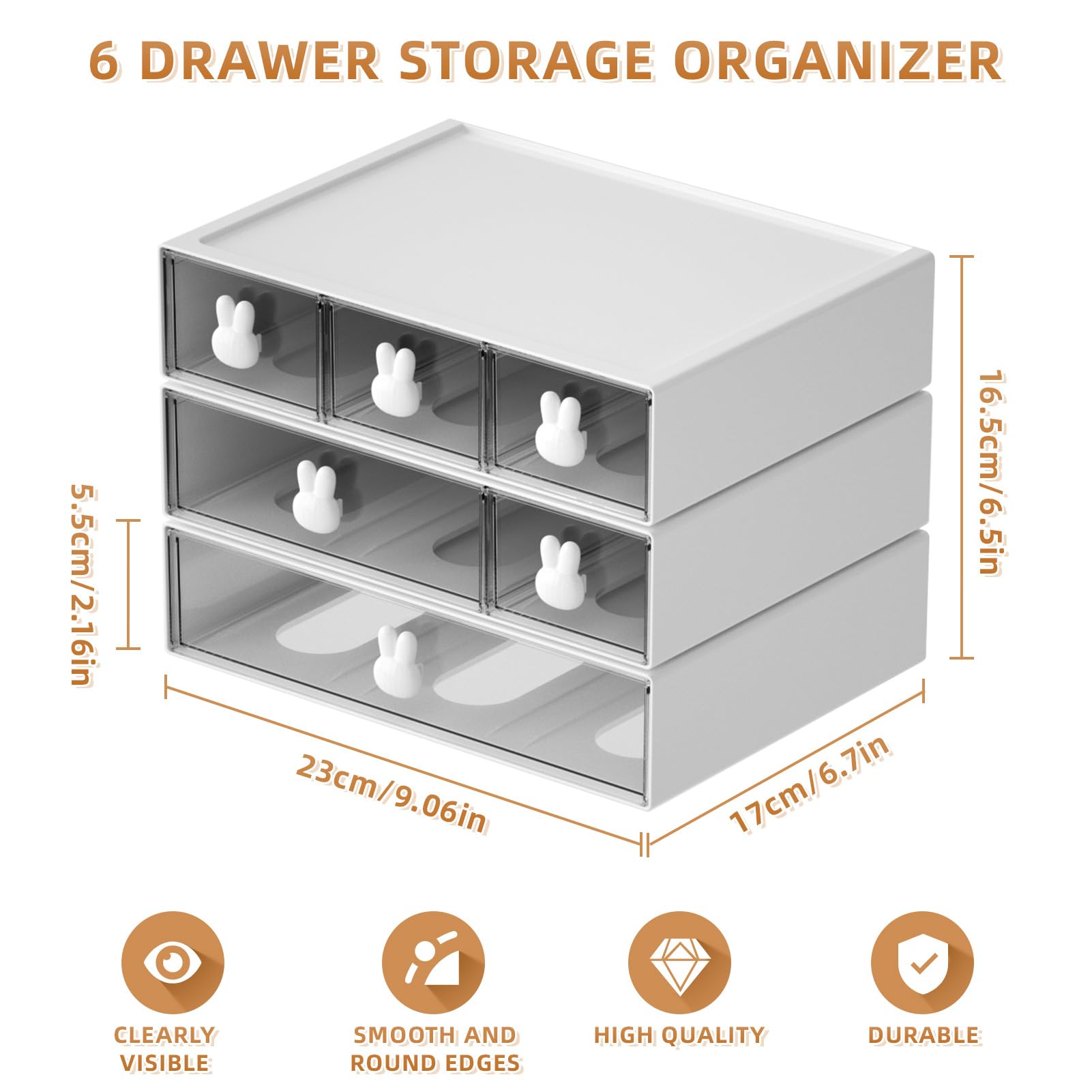 6 DRAWER STORAGE ORGANIZER

5.5cm/2.16in

16.5cm/6.5in

23cm/9.06in

17cm/6.7in

CLEARLY VISIBLE

SMOOTH AND ROUND EDGES

HIGH QUALITY

DURABLE