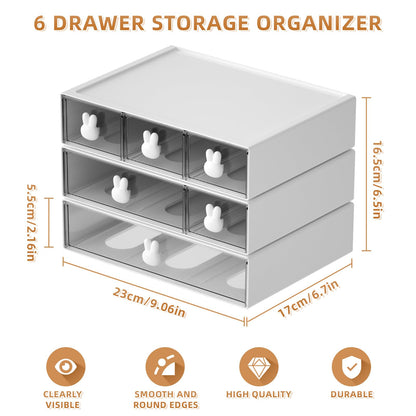 6 DRAWER STORAGE ORGANIZER

5.5cm/2.16in

16.5cm/6.5in

23cm/9.06in

17cm/6.7in

CLEARLY VISIBLE

SMOOTH AND ROUND EDGES

HIGH QUALITY

DURABLE